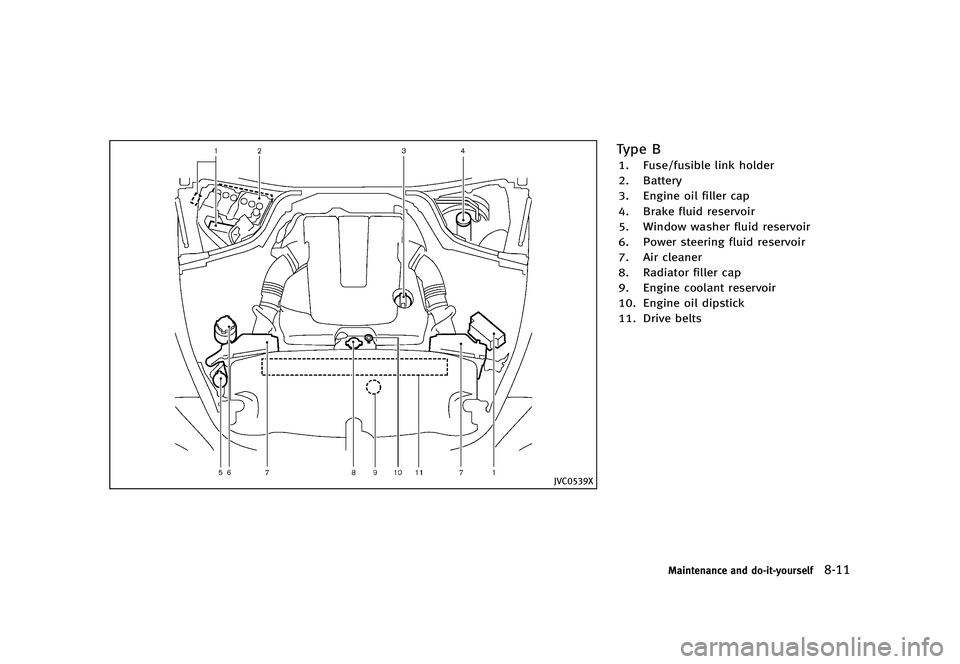 1 2 3 4

5 6 7 8 9 10 11 7 1

JVC0539X

Type B

1. Fuse/fusible link holder
2. Battery
3. Engine oil filler cap
4. Brake fluid reservoir
5. Window washer fluid reservoir
6. Power steering fluid reservoir
7. Air cleaner
8. Radiator filler cap
9. Engine coolant reservoir
10. Engine oil dipstick
11. Drive belts

Maintenance and do-it-yourself 8-11

carmanualsonline.info