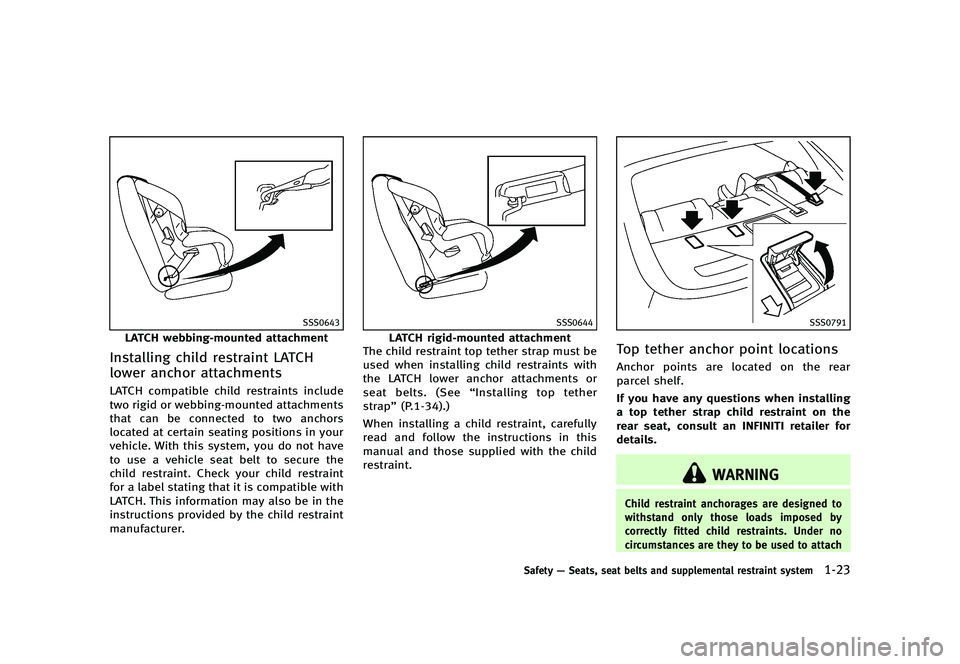 SSS0643

LATCH webbing-mounted attachment

Installing child restraint LATCH lower anchor attachments

LATCH compatible child restraints include two rigid or webbing-mounted attachments that can be connected to two anchors located at certain seating positions in your vehicle. With this system, you do not have to use a vehicle seat belt to secure the child restraint. Check your child restraint for a label stating that it is compatible with LATCH. This information may also be in the instructions provided by the child restraint manufacturer.

SSS0644

LATCH rigid-mounted attachment

The child restraint top tether strap must be used when installing child restraints with the LATCH lower anchor attachments or seat belts. (See “Installing top tether strap” (P.1-34).)

When installing a child restraint, carefully read and follow the instructions in this manual and those supplied with the child restraint.

SSS0791

Top tether anchor point locations

Anchor points are located on the rear parcel shelf.

If you have any questions when installing a top tether strap child restraint on the rear seat, consult an INFINITI retailer for details.

WARNING

Child restraint anchorages are designed to withstand only those loads imposed by correctly fitted child restraints. Under no circumstances are they to be used to attach

Safety — Seats, seat belts and supplemental restraint system 1-23

carmanualsonline.info