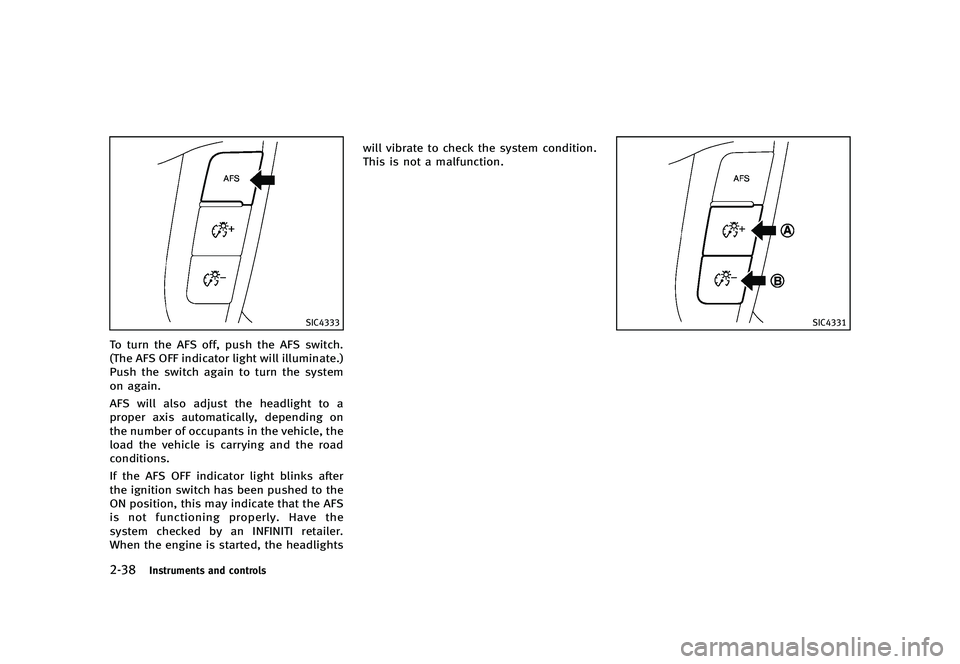 AFS

SIC4333

To turn the AFS off, push the AFS switch. (The AFS OFF indicator light will illuminate.) Push the switch again to turn the system on again.

AFS will also adjust the headlight to a proper axis automatically, depending on the number of occupants in the vehicle, the load the vehicle is carrying and the road conditions.

If the AFS OFF indicator light blinks after the ignition switch has been pushed to the ON position, this may indicate that the AFS is not functioning properly. Have the system checked by an INFINITI retailer. When the engine is started, the headlights will vibrate to check the system condition. This is not a malfunction.

AFS

A

B

SIC4331

2-38 Instruments and controls

carmanualsonline.info