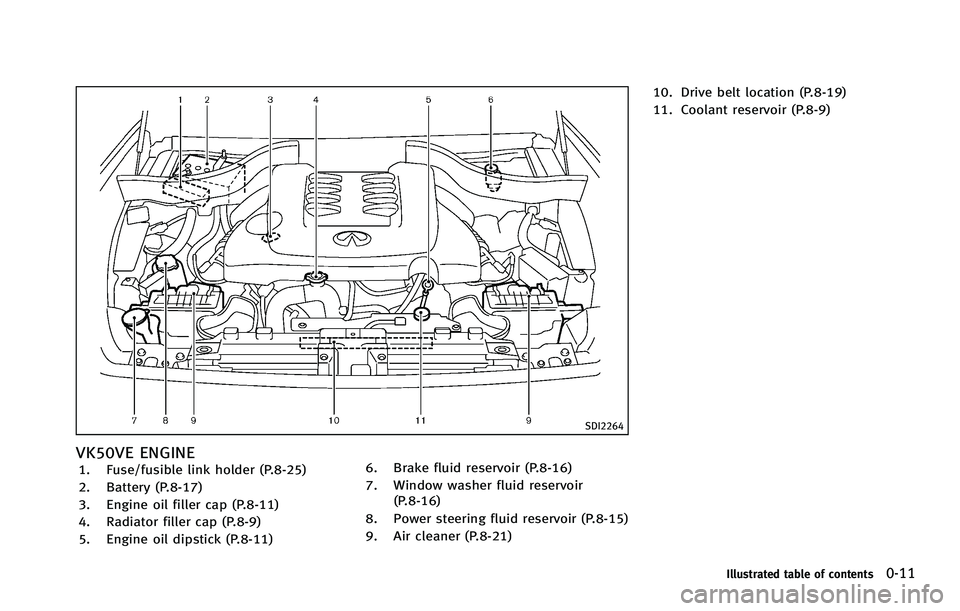 1 2 3 4 5 6

7 8 9 10 11 9

SDI2264

VK50VE ENGINE

1. Fuse/fusible link holder (P.8-25)
2. Battery (P.8-17)
3. Engine oil filler cap (P.8-11)
4. Radiator filler cap (P.8-9)
5. Engine oil dipstick (P.8-11)
6. Brake fluid reservoir (P.8-16)
7. Window washer fluid reservoir (P.8-16)
8. Power steering fluid reservoir (P.8-15)
9. Air cleaner (P.8-21)
10. Drive belt location (P.8-19)
11. Coolant reservoir (P.8-9)

Illustrated table of contents 0-11

carmanualsonline.info