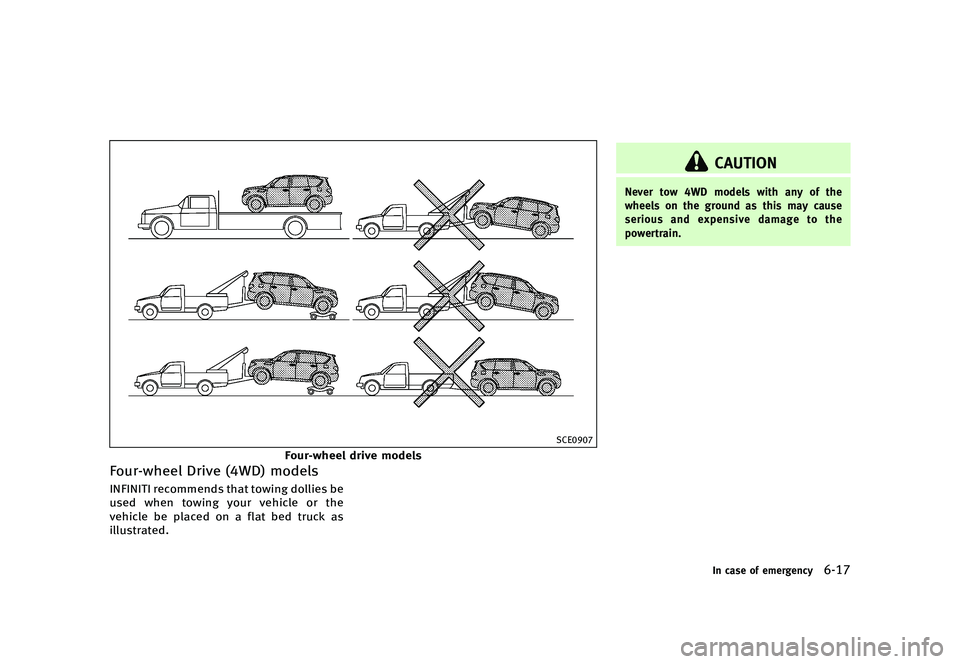 SCE0907

Four-wheel drive models

Four-wheel Drive (4WD) models

INFINITI recommends that towing dollies be used when towing your vehicle or the vehicle be placed on a flat bed truck as illustrated.

CAUTION

Never tow 4WD models with any of the wheels on the ground as this may cause serious and expensive damage to the powertrain.

In case of emergency 6-17

carmanualsonline.info