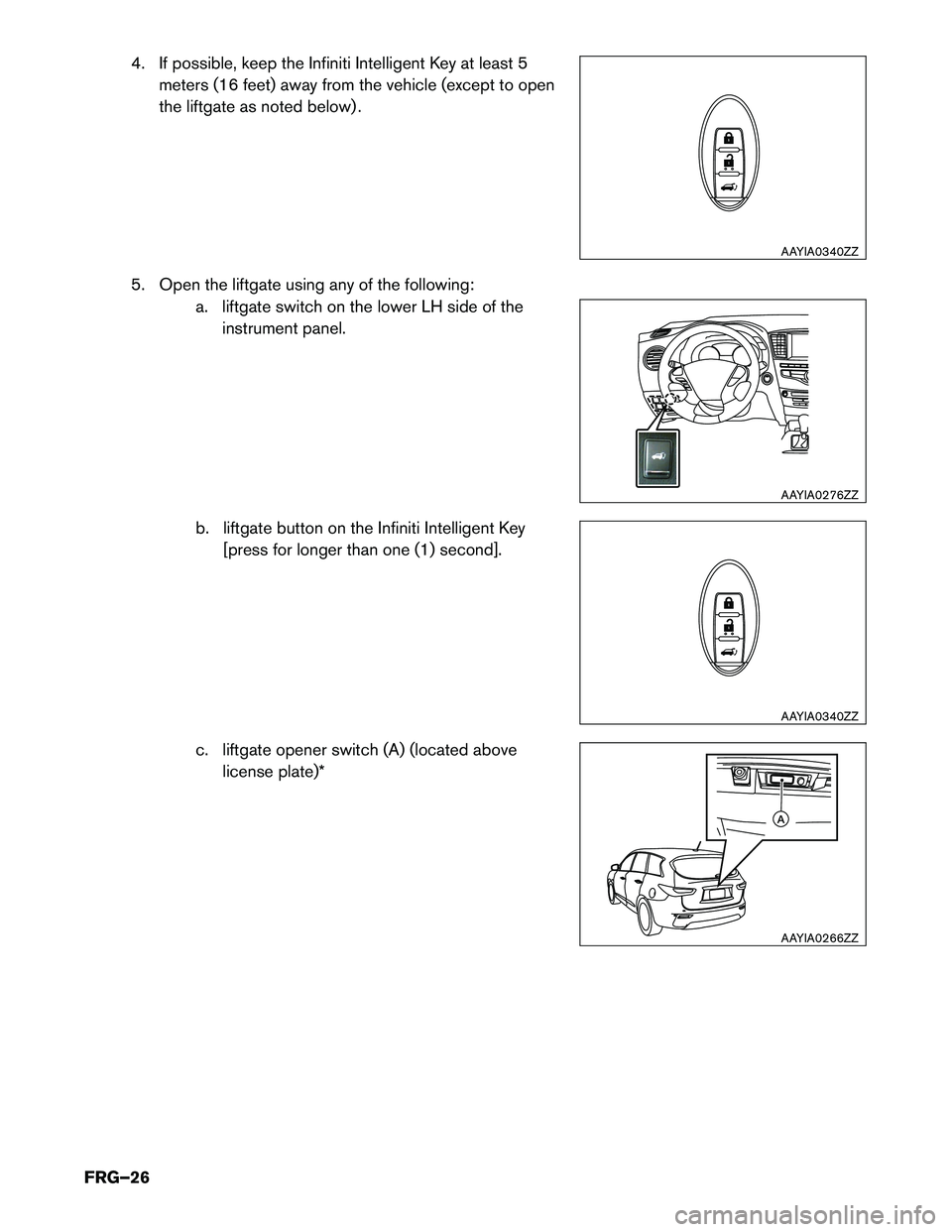 4. If possible, keep the Infiniti Intelligent Key at least 5 meters (16 feet) away from the vehicle (except to open the liftgate as noted below).

AAYIA0340ZZ

5. Open the liftgate using any of the following:

a. liftgate switch on the lower LH side of the instrument panel.

AAYIA0276ZZ

b. liftgate button on the Infiniti Intelligent Key [press for longer than one (1) second].

AAYIA0340ZZ

c. liftgate opener switch (A) (located above license plate)*

A

AAYIA0266ZZ

FRG–26

carmanualsonline.info