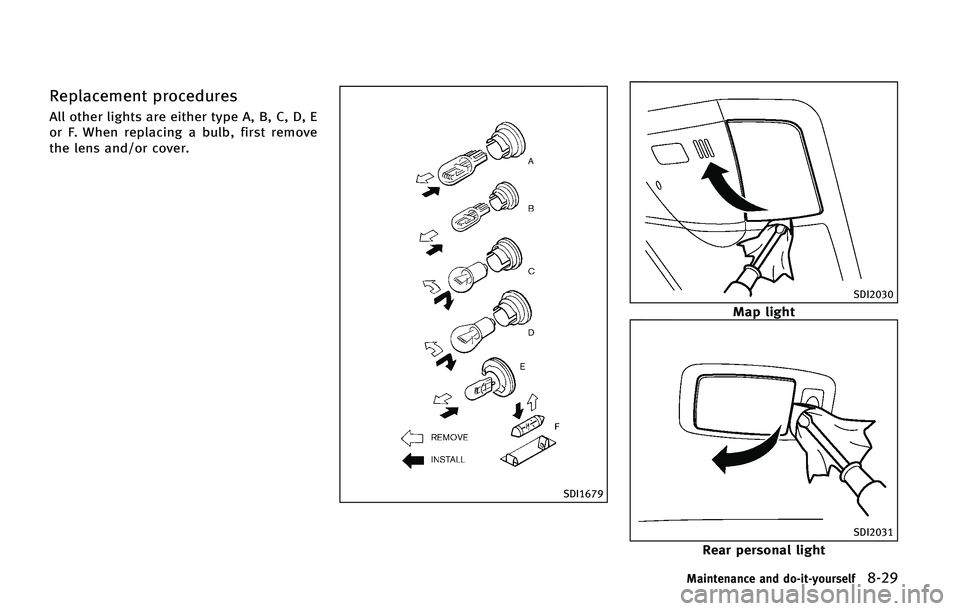 Replacement procedures

All other lights are either type A, B, C, D, E or F. When replacing a bulb, first remove the lens and/or cover.

A

B

C

D

E

F

REMOVE

INSTALL

SDI1679

SDI2030

Map light

SDI2031

Rear personal light

Maintenance and do-it-yourself 8-29

carmanualsonline.info