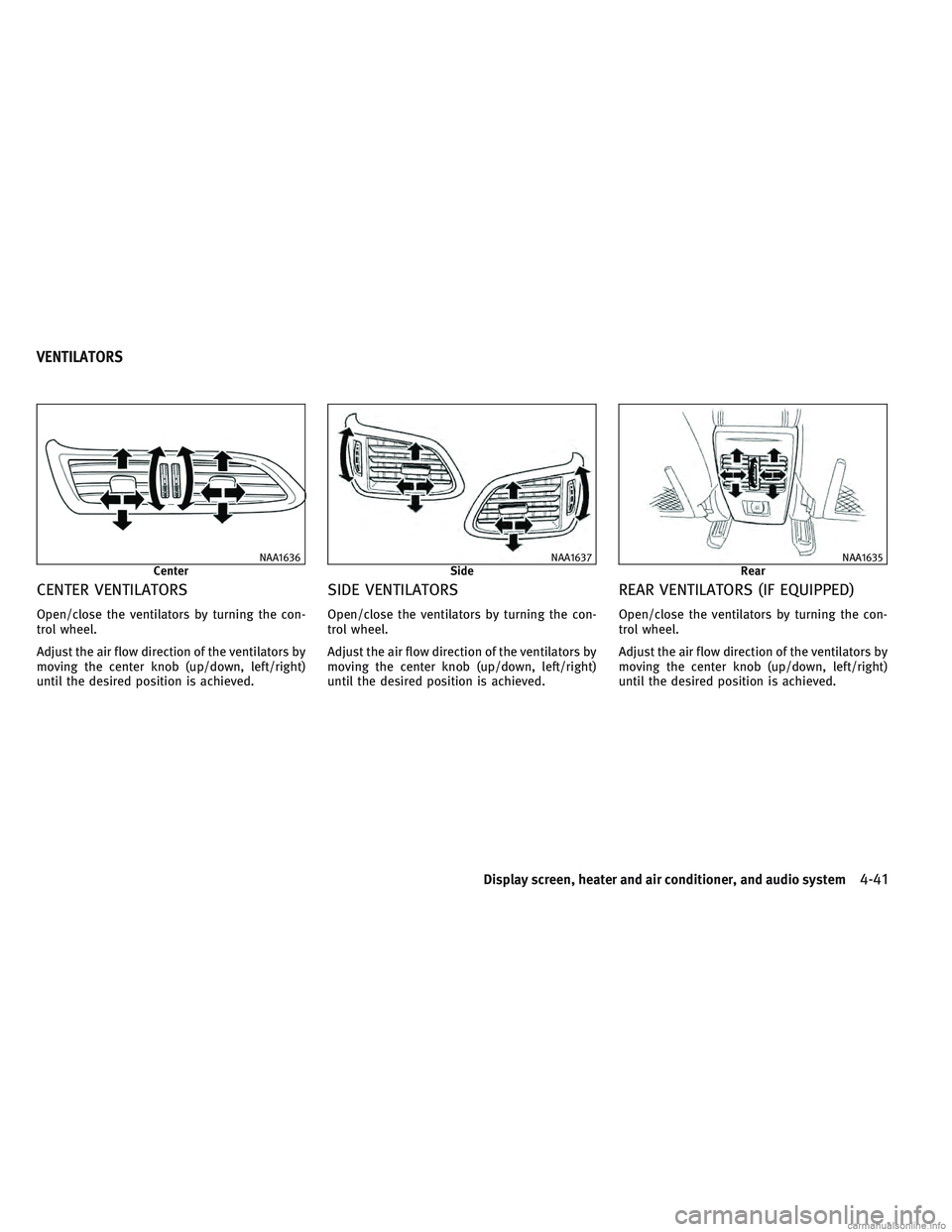 VENTILATORS

NAA1636

Center

CENTER VENTILATORS

Open/close the ventilators by turning the control wheel.

Adjust the air flow direction of the ventilators by moving the center knob (up/down, left/right) until the desired position is achieved.

NAA1637

Side

SIDE VENTILATORS

Open/close the ventilators by turning the control wheel.

Adjust the air flow direction of the ventilators by moving the center knob (up/down, left/right) until the desired position is achieved.

NAA1635

Rear

REAR VENTILATORS (IF EQUIPPED)

Open/close the ventilators by turning the control wheel.

Adjust the air flow direction of the ventilators by moving the center knob (up/down, left/right) until the desired position is achieved.

Display screen, heater and air conditioner, and audio system 4-41

carmanualsonline.info