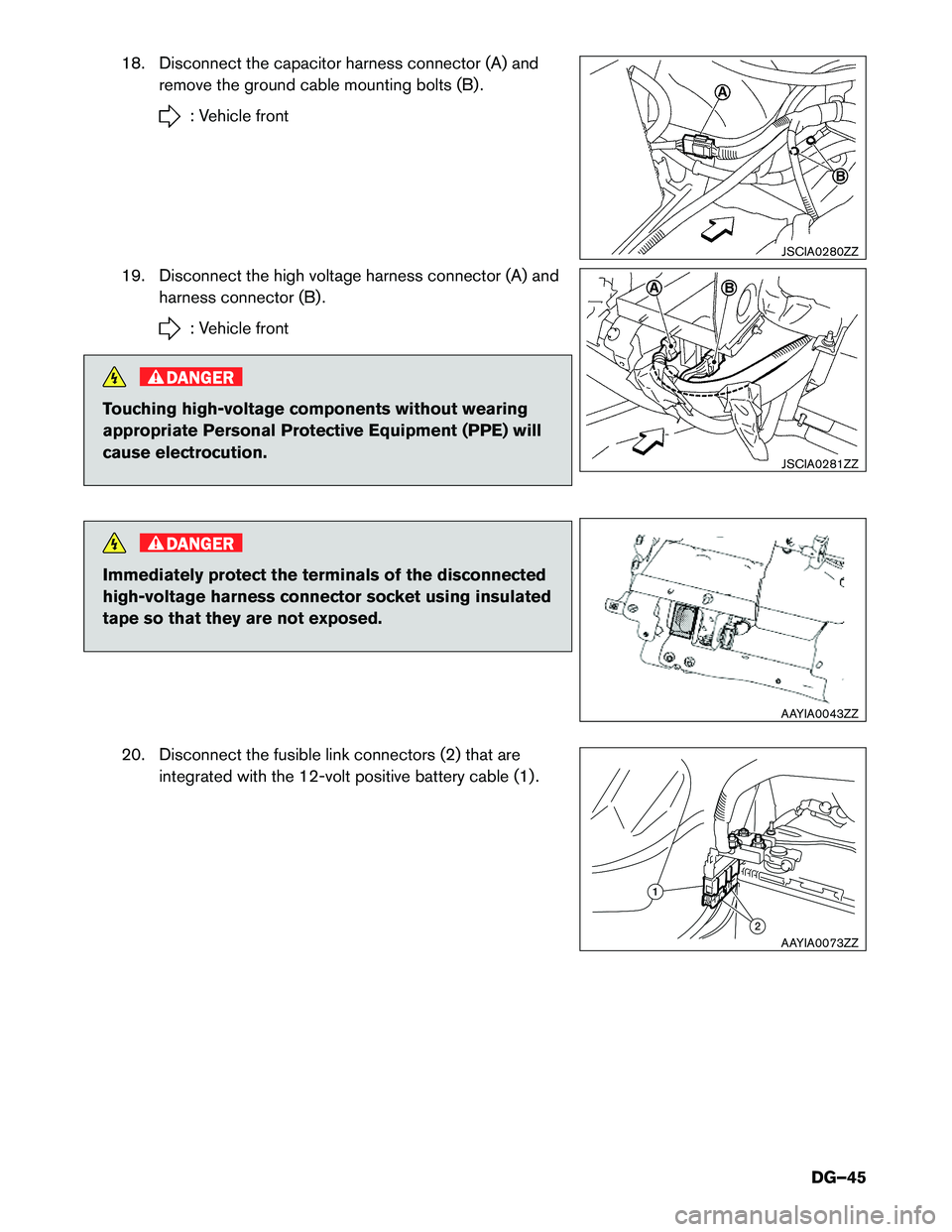 18. Disconnect the capacitor harness connector (A) and remove the ground cable mounting bolts (B).

: Vehicle front

A

B

JSCIA0280ZZ

19. Disconnect the high voltage harness connector (A) and harness connector (B).

: Vehicle front

A

B

JSCIA0281ZZ

DANGER

Touching high-voltage components without wearing appropriate Personal Protective Equipment (PPE) will cause electrocution.

DANGER

Immediately protect the terminals of the disconnected high-voltage harness connector socket using insulated tape so that they are not exposed.

AAYIA0043ZZ

20. Disconnect the fusible link connectors (2) that are integrated with the 12-volt positive battery cable (1).

1

2

AAYIA0073ZZ

DG–45

carmanualsonline.info