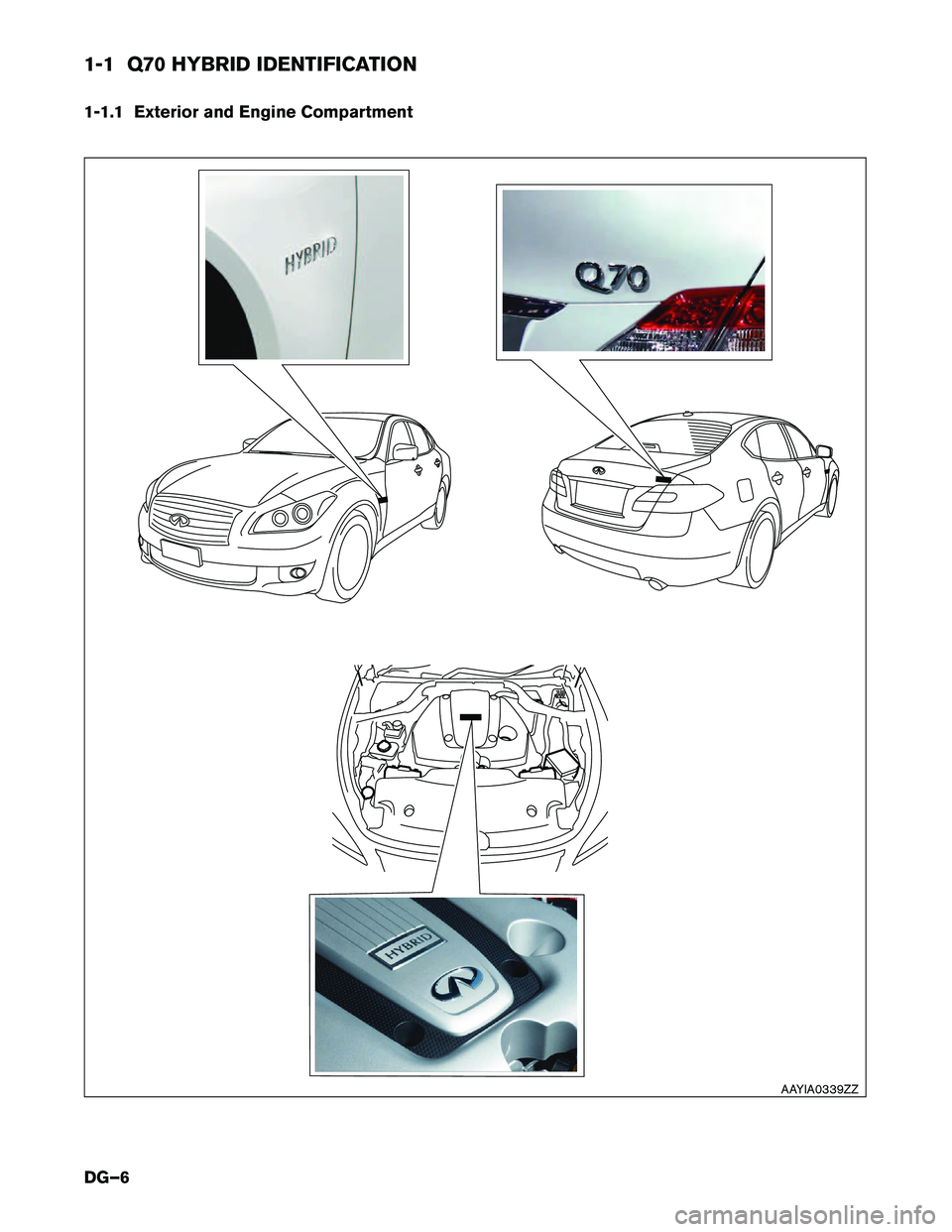 1-1 Q70 HYBRID IDENTIFICATION

1-1.1 Exterior and Engine Compartment

HYBRID

Q70

HYBRID

AAYIA0339ZZ

DG–6

carmanualsonline.info