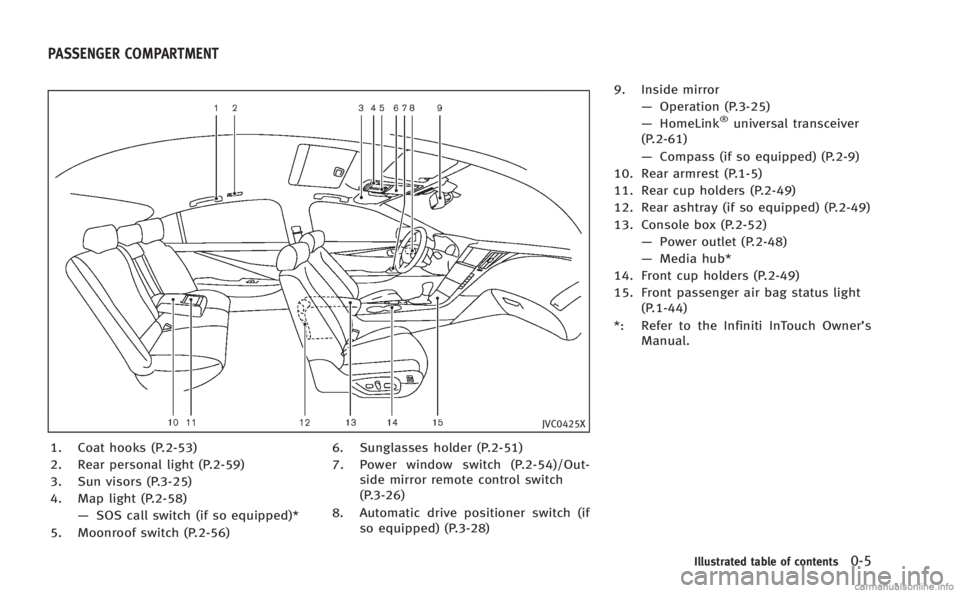 PASSENGER COMPARTMENT

1 2 3 4 5 6 7 8 9

10 11 12 13 14 15

JVC0425X

1. Coat hooks (P.2-53)
2. Rear personal light (P.2-59)
3. Sun visors (P.3-25)
4. Map light (P.2-58)
— SOS call switch (if so equipped)*
5. Moonroof switch (P.2-56)

6. Sunglasses holder (P.2-51)
7. Power window switch (P.2-54)/Outside mirror remote control switch (P.3-26)
8. Automatic drive positioner switch (if so equipped) (P.3-28)

9. Inside mirror
— Operation (P.3-25)
— HomeLink® universal transceiver (P.2-61)
— Compass (if so equipped) (P.2-9)
10. Rear armrest (P.1-5)
11. Rear cup holders (P.2-49)
12. Rear ashtray (if so equipped) (P.2-49)
13. Console box (P.2-52)
— Power outlet (P.2-48)
— Media hub*
14. Front cup holders (P.2-49)
15. Front passenger air bag status light (P.1-44)
*: Refer to the Infiniti InTouch Owner's Manual.

Illustrated table of contents 0-5

carmanualsonline.info