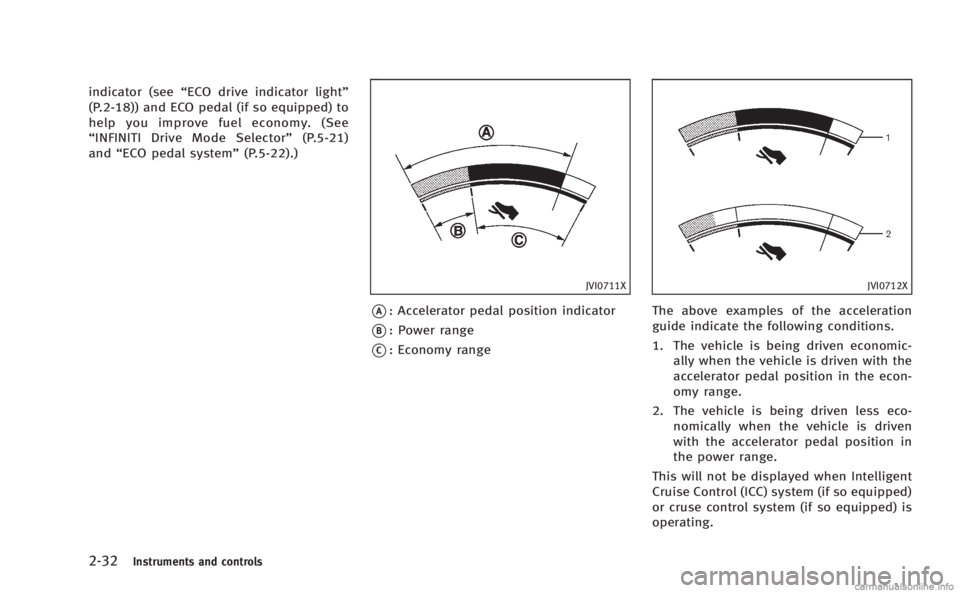 indicator (see “ECO drive indicator light” (P.2-18)) and ECO pedal (if so equipped) to help you improve fuel economy. (See “INFINITI Drive Mode Selector” (P.5-21) and “ECO pedal system” (P.5-22).)

A

B

C

JVI0711X

A: Accelerator pedal position indicator

B: Power range

C: Economy range

1

2

JVI0712X

The above examples of the acceleration guide indicate the following conditions.

1. The vehicle is being driven economically when the vehicle is driven with the accelerator pedal position in the economy range.

2. The vehicle is being driven less economically when the vehicle is driven with the accelerator pedal position in the power range.

This will not be displayed when Intelligent Cruise Control (ICC) system (if so equipped) or cruse control system (if so equipped) is operating.

2-32 Instruments and controls

carmanualsonline.info