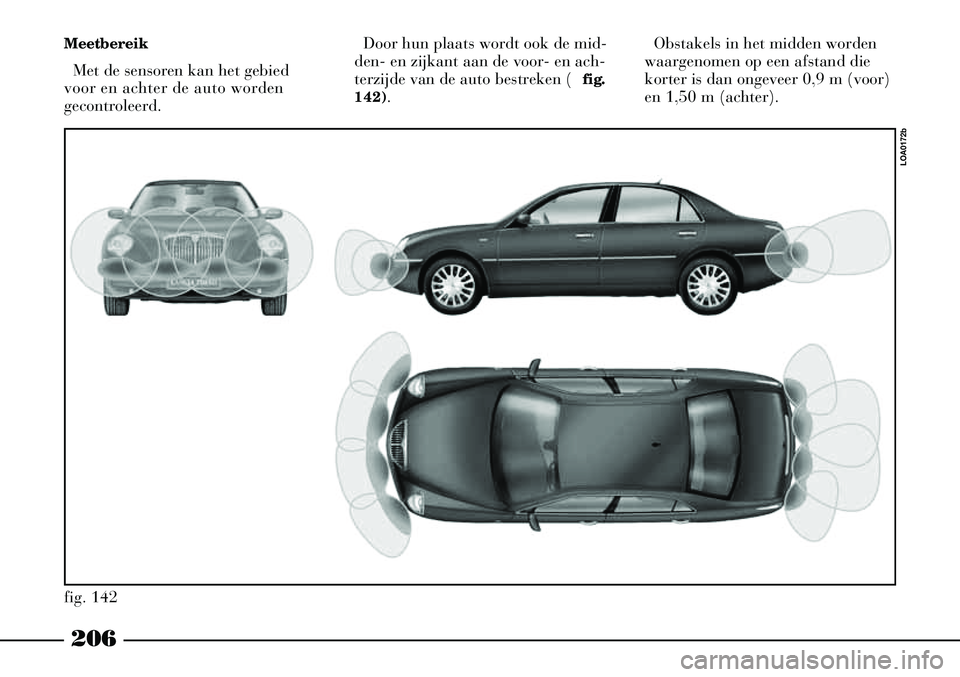 Meetbereik

Met de sensoren kan het gebied voor en achter de auto worden gecontroleerd.

Door hun plaats wordt ook de midden- en zijkant aan de voor- en achterzijde van de auto bestreken ( fig. 142).

Obstakels in het midden worden waargenomen op een afstand die korter is dan ongeveer 0,9 m (voor) en 1,50 m (achter).

L0A0172b

LANCIA THESIS

fig. 142

206

carmanualsonline.info