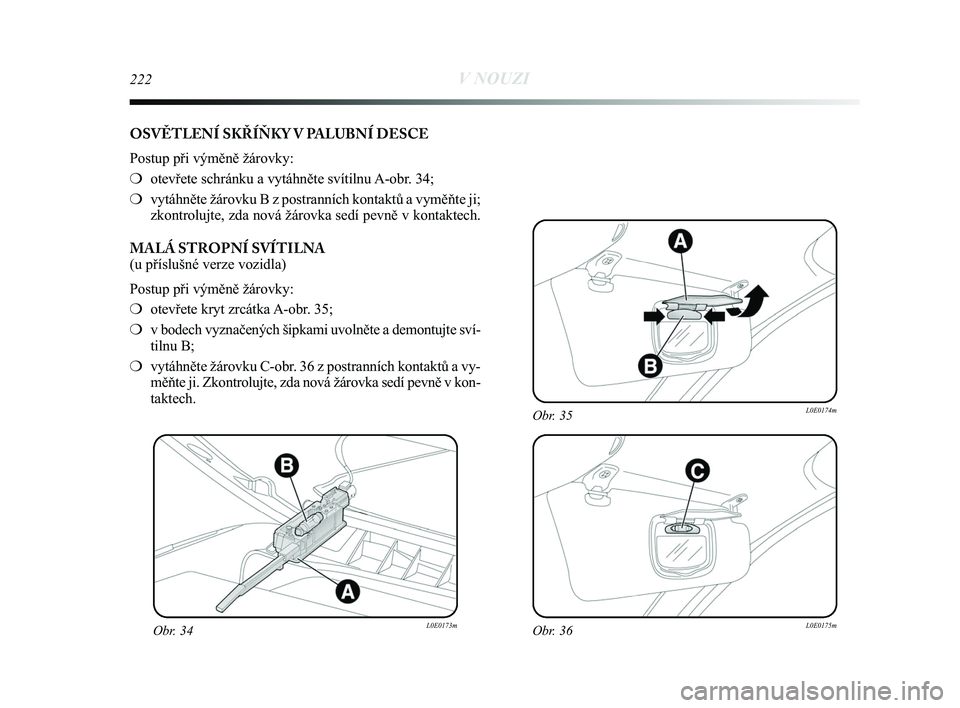 222
V NOUZI

OSVĚTLENÍ SKŘÍŇKY V PALUBNÍ DESCE

Postup při výměně žárovky:

❍ otevřete schránku a vytáhněte svítilnu A-obr. 34;

❍ vytáhněte žárovku B z postranních kontaktů a vyměňte ji; zkontrolujte, zda nová žárovka sedí pevně v kontaktech.

MALÁ STROPNÍ SVÍTILNA
(u příslušné verze vozidla)

Postup při výměně žárovky:

❍ otevřete kryt zrcátka A-obr. 35;

❍ v bodech vyznačených šipkami uvolněte a demontujte svítilnu B;

❍ vytáhněte žárovku C-obr. 36 z postranních kontaktů a vyměňte ji. Zkontrolujte, zda nová žárovka sedí pevně v kontaktech.

B
A
Obr. 34
L0E0173m

A
B
Obr. 35
L0E0174m

C
Obr. 36
L0E0175m

carmanualsonline.info