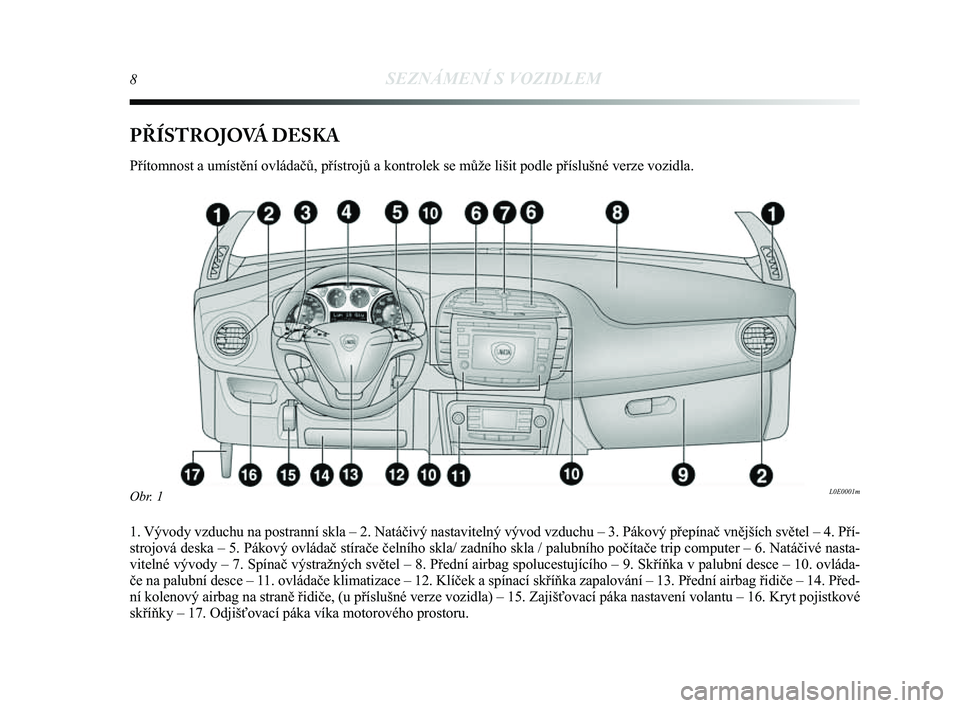 8 SEZNÁMENÍ S VOZIDLEM

PŘÍSTROJOVÁ DESKA

Přítomnost a umístění ovládačů, přístrojů a kontrolek se může lišit podle příslušné verze vozidla.

1 2 3 4 5 10 6 7 6 8 1

17 16 15 14 13 12 10 11 10 9 2

Obr. 1

L0E0001m

1. Vývody vzduchu na postranní skla – 2. Natáčivý nastavitelný vývod vzduchu – 3. Pákový přepínač vnějších světel – 4. Přístrojová deska – 5. Pákový ovládač stírače čelního skla/ zadního skla / palubního počítače trip computer – 6. Natáčivé nastavitelné vývody – 7. Spínač výstražných světel – 8. Přední airbag spolucestujícího – 9. Skříňka v palubní desce – 10. ovládače na palubní desce – 11. ovládače klimatizace – 12. Klíček a spínací skříňka zapalování – 13. Přední airbag řidiče – 14. Přední kolenový airbag na straně řidiče, (u příslušné verze vozidla) – 15. Zajišťovací páka nastavení volantu – 16. Kryt pojistkové skříňky – 17. Odjišťovací páka víka motorového prostoru.

carmanualsonline.info