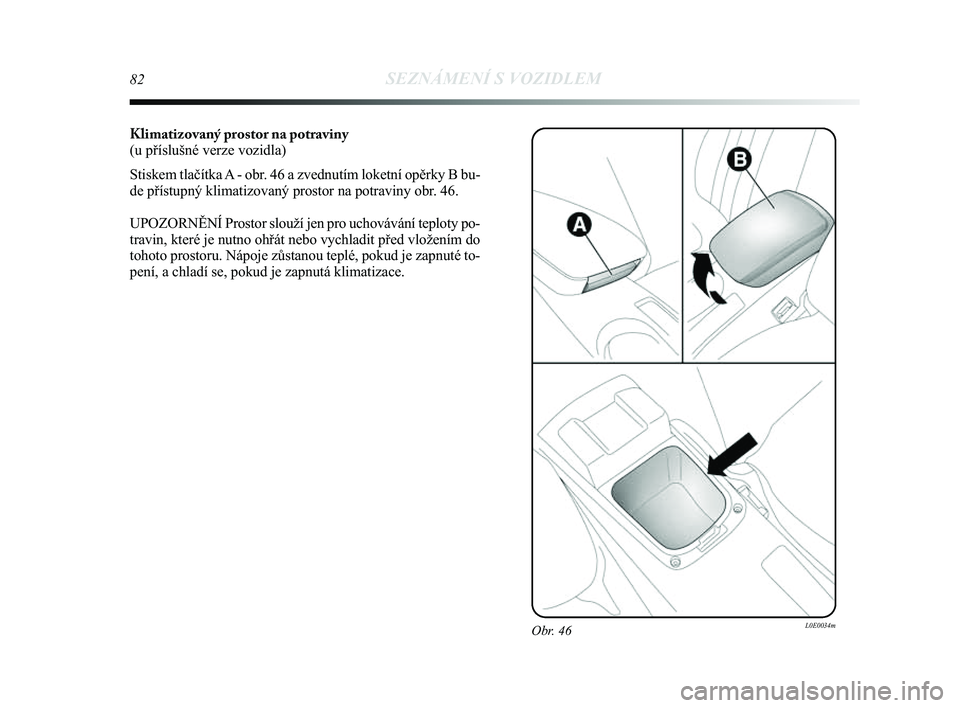 82 SEZNÁMENÍ S VOZIDLEM

Klimatizovaný prostor na potraviny
(u příslušné verze vozidla)

Stiskem tlačítka A - obr. 46 a zvednutím loketní opěrky B bude přístupný klimatizovaný prostor na potraviny obr. 46.

UPOZORNĚNÍ Prostor slouží jen pro uchovávání teploty potravin, které je nutno ohřát nebo vychladit před vložením do tohoto prostoru. Nápoje zůstanou teplé, pokud je zapnuté topení, a chladí se, pokud je zapnutá klimatizace.

A

B

Obr. 46

L0E0034m

carmanualsonline.info