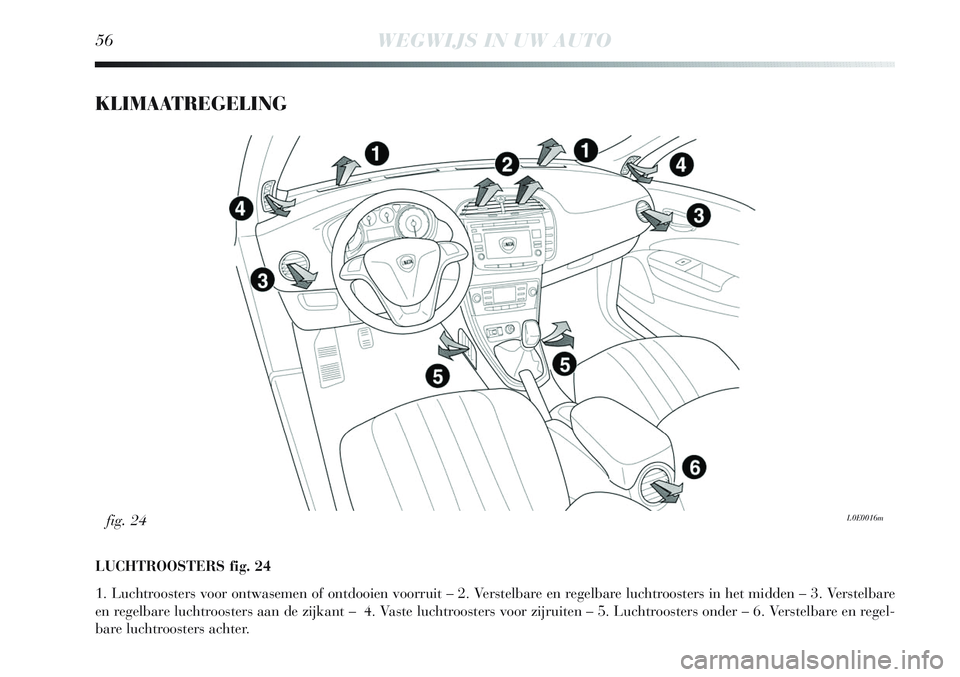 56 WEGWIJS IN UW AUTO

KLIMAATREGELING

1
2
1
4
4
3
3
5
5
6

fig. 24

L0E0016m

LUCHTROOSTERS fig. 24

1. Luchtroosters voor ontwasemen of ontdooien voorruit – 2. Verstelbare en regelbare luchtroosters in het midden – 3. Verstelbare en regelbare luchtroosters aan de zijkant – 4. Vaste luchtroosters voor zijruiten – 5. Luchtroosters onder – 6. Verstelbare en regelbare luchtroosters achter.

carmanualsonline.info