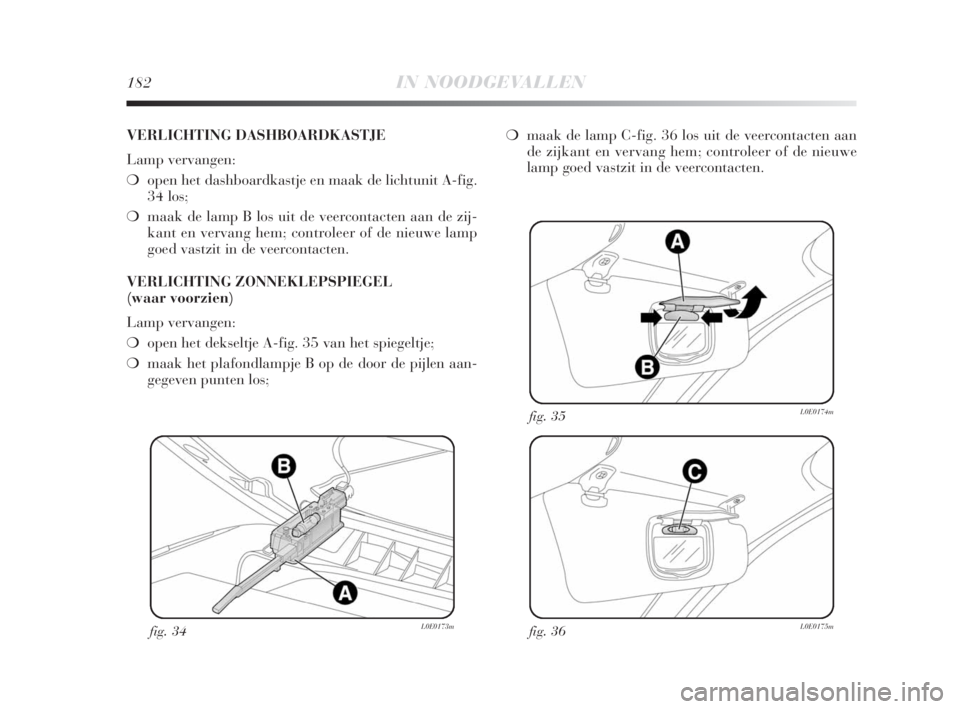 182 IN NOODGEVALLEN

VERLICHTING DASHBOARDKASTJE

Lamp vervangen:

❍ open het dashboardkastje en maak de lichtunit A-fig. 34 los;

❍ maak de lamp B los uit de veercontacten aan de zijkant en vervang hem; controleer of de nieuwe lamp goed vastzit in de veercontacten.

VERLICHTING ZONNEKLEPSPIEGEL (waar voorzien)

Lamp vervangen:

❍ open het dekseltje A-fig. 35 van het spiegeltje;

❍ maak het plafondlampje B op de door de pijlen aangegeven punten los;

B

A

fig. 34

L0E0173m

❍ maak de lamp C-fig. 36 los uit de veercontacten aan de zijkant en vervang hem; controleer of de nieuwe lamp goed vastzit in de veercontacten.

A

B

fig. 35

L0E0174m

C

fig. 36

L0E0175m

carmanualsonline.info