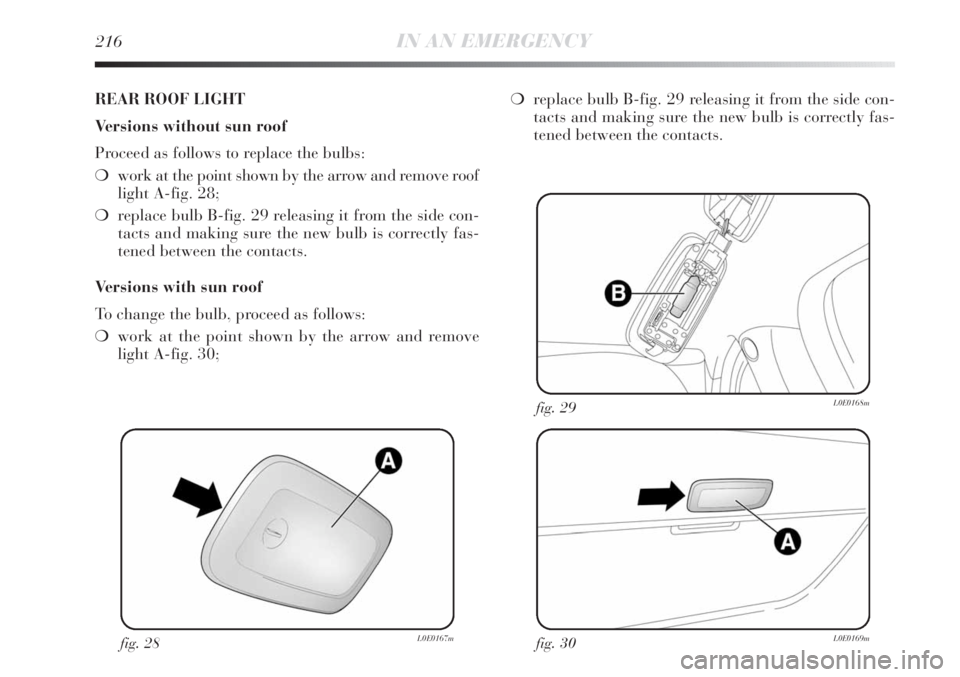 216 IN AN EMERGENCY

REAR ROOF LIGHT

Versions without sun roof

Proceed as follows to replace the bulbs:

❍ work at the point shown by the arrow and remove roof light A-fig. 28;

❍ replace bulb B-fig. 29 releasing it from the side contacts and making sure the new bulb is correctly fastened between the contacts.

Versions with sun roof

To change the bulb, proceed as follows:

❍ work at the point shown by the arrow and remove light A-fig. 30;

A

fig. 28 L0E0167m

❍ replace bulb B-fig. 29 releasing it from the side contacts and making sure the new bulb is correctly fastened between the contacts.

B

fig. 29 L0E0168m

A

fig. 30 L0E0169m

carmanualsonline.info