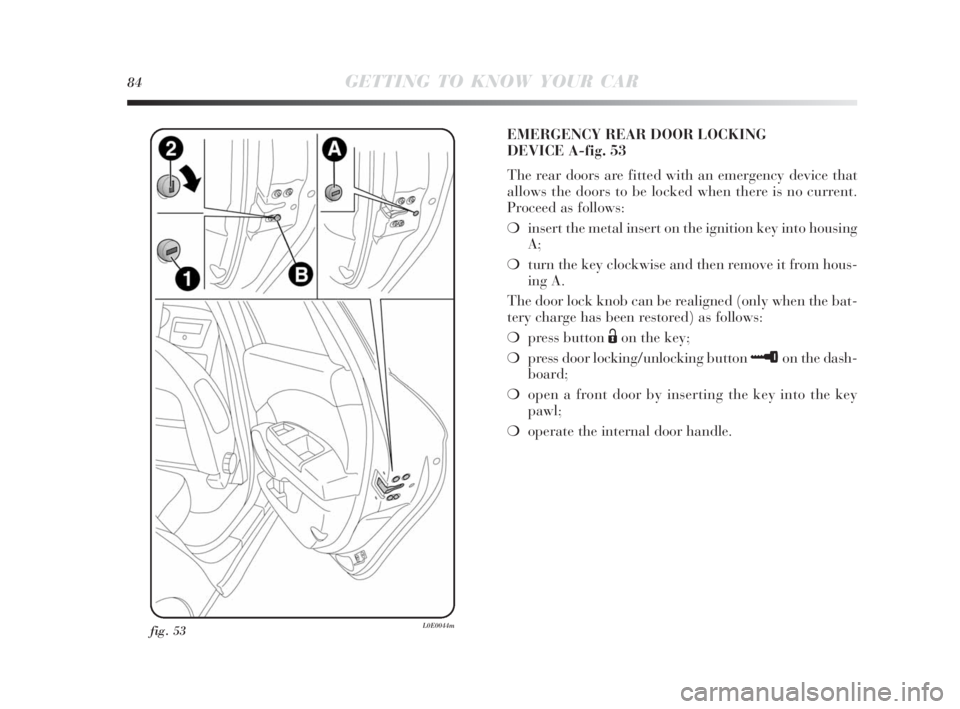 84 GETTING TO KNOW YOUR CAR

2
A
1
B

fig. 53
L0E0044m

EMERGENCY REAR DOOR LOCKING DEVICE A-fig. 53

The rear doors are fitted with an emergency device that allows the doors to be locked when there is no current. Proceed as follows:

❍ insert the metal insert on the ignition key into housing A;

❍ turn the key clockwise and then remove it from housing A.

The door lock knob can be realigned (only when the battery charge has been restored) as follows:

❍ press button on the key;

❍ press door locking/unlocking button on the dashboard;

❍ open a front door by inserting the key into the key pawl;

❍ operate the internal door handle.

carmanualsonline.info