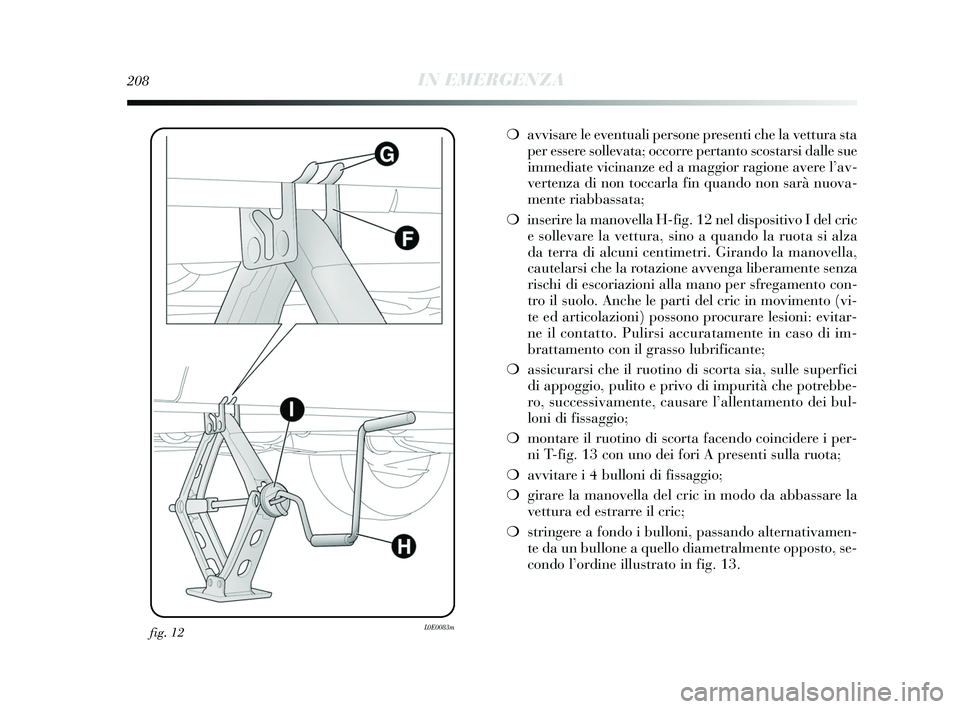 208 IN EMERGENZA

G

F

I

H

fig. 12

L0E0083m

❍ avvisare le eventuali persone presenti che la vettura sta per essere sollevata; occorre pertanto scostarsi dalle sue immediate vicinanze ed a maggior ragione avere l'avvertenza di non toccarla fin quando non sarà nuovamente riabbassata;

❍ inserire la manovella H-fig. 12 nel dispositivo I del cric e sollevare la vettura, sino a quando la ruota si alza da terra di alcuni centimetri. Girando la manovella, cautelarsi che la rotazione avvenga liberamente senza rischi di escoriazioni alla mano per sfregamento contro il suolo. Anche le parti del cric in movimento (vite ed articolazioni) possono procurare lesioni: evitarne il contatto. Pulirsi accuratamente in caso di imbrattamento con il grasso lubrificante;

❍ assicurarsi che il ruotino di scorta sia, sulle superfici di appoggio, pulito e privo di impurità che potrebbero, successivamente, causare l'allentamento dei bulloni di fissaggio;

❍ montare il ruotino di scorta facendo coincidere i perni T-fig. 13 con uno dei fori A presenti sulla ruota;

❍ avvitare i 4 bulloni di fissaggio;

❍ girare la manovella del cric in modo da abbassare la vettura ed estrarre il cric;

❍ stringere a fondo i bulloni, passando alternativamente da un bullone a quello diametralmente opposto, secondo l'ordine illustrato in fig. 13.

carmanualsonline.info