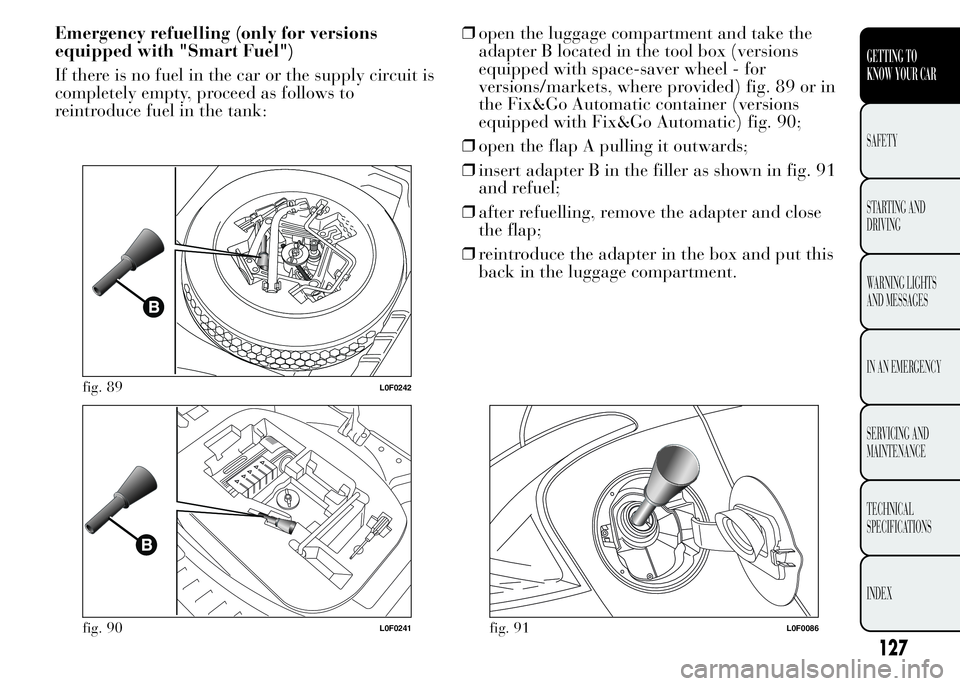 Emergency refuelling (only for versions equipped with "Smart Fuel")

If there is no fuel in the car or the supply circuit is completely empty, proceed as follows to reintroduce fuel in the tank:

B

fig. 89 L0F0242

B

fig. 90 L0F0241

❒ open the luggage compartment and take the adapter B located in the tool box (versions equipped with space-saver wheel - for versions/markets, where provided) fig. 89 or in the Fix&Go Automatic container (versions equipped with Fix&Go Automatic) fig. 90;

❒ open the flap A pulling it outwards;

❒ insert adapter B in the filler as shown in fig. 91 and refuel;

❒ after refuelling, remove the adapter and close the flap;

❒ reintroduce the adapter in the box and put this back in the luggage compartment.

fig. 91 L0F0086

GETTING TO KNOW YOUR CAR

SAFETY

STARTING AND DRIVING

WARNING LIGHTS AND MESSAGES

IN AN EMERGENCY

SERVICING AND MAINTENANCE

TECHNICAL SPECIFICATIONS

INDEX

127

carmanualsonline.info