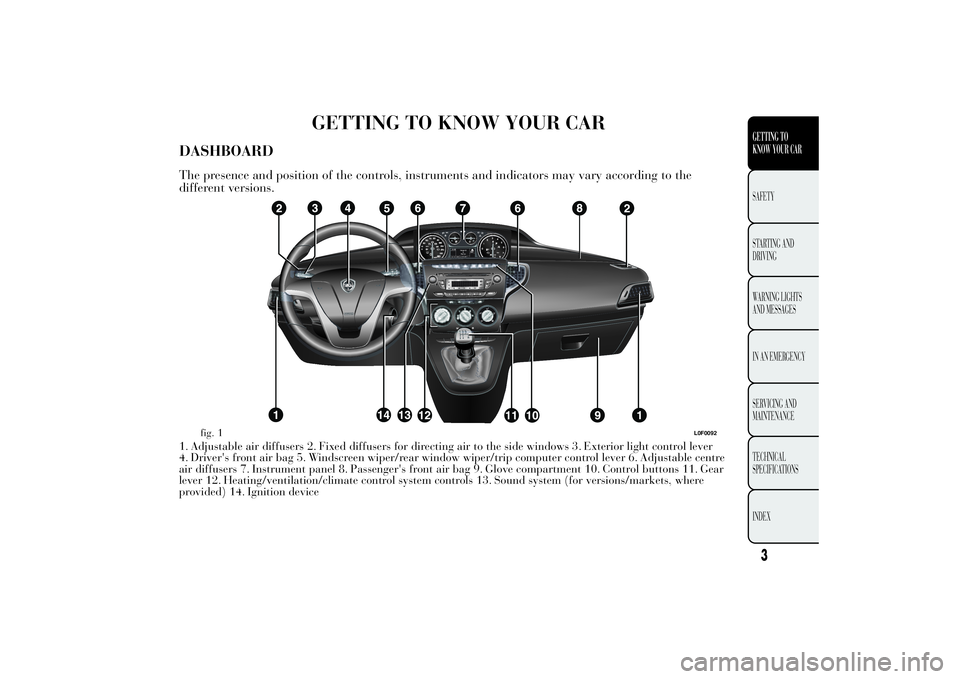 GETTING TO KNOW YOUR CAR

DASHBOARD

The presence and position of the controls, instruments and indicators may vary according to the different versions.

2 3 4 5 6 7 6 8 2

1 14 13 12 11 10 9 1

fig. 1

L0F0092

1. Adjustable air diffusers 2. Fixed diffusers for directing air to the side windows 3. Exterior light control lever 4. Driver's front air bag 5. Windscreen wiper/rear window wiper/trip computer control lever 6. Adjustable centre air diffusers 7. Instrument panel 8. Passenger's front air bag 9. Glove compartment 10. Control buttons 11. Gear lever 12. Heating/ventilation/climate control system controls 13. Sound system (for versions/markets, where provided) 14. Ignition device

GETTING TO KNOW YOUR CAR

SAFETY

STARTING AND DRIVING

WARNING LIGHTS AND MESSAGES

IN AN EMERGENCY

SERVICING AND MAINTENANCE

TECHNICAL SPECIFICATIONS

INDEX

3

carmanualsonline.info