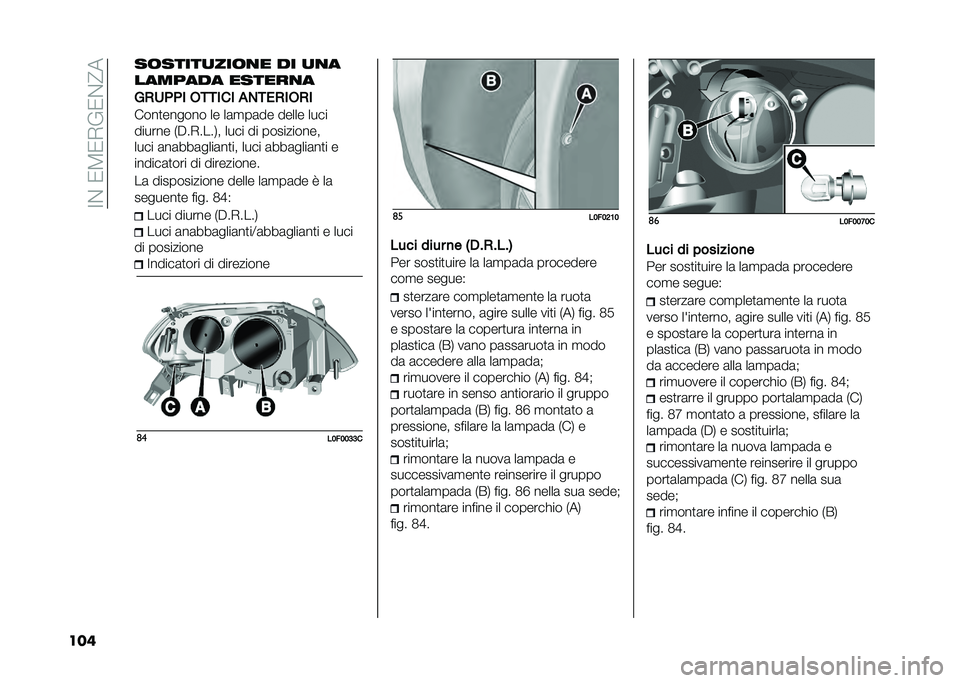 IN EMERGENZA

SOSTITUZIONE DI UNA LAMPADA ESTERNA

GRUPPI OTTICI ANTERIORI

Contengono le lampade delle luci diurne (D.R.L.), luci di posizione, luci anabbaglianti, luci abbaglianti e indicatori di direzione.

La disposizione delle lampade è la seguente fig. 84:

Luci diurne (D.R.L.)

Luci anabbaglianti/abbaglianti e luci di posizione

Indicatori di direzione

C A B

84 L0F0033C

B A

85 L0F0210

Luci diurne (D.R.L.)

Per sostituire la lampada procedere come segue:

sterzare completamente la ruota verso l'interno, agire sulle viti (A) fig. 85 e spostare la copertura interna in plastica (B) vano passaruota in modo da accedere alla lampada;

rimuovere il coperchio (A) fig. 84;

ruotare in senso antiorario il gruppo portalampada (B) fig. 86 montato a pressione, sfilare la lampada (C) e sostituirla;

rimontare la nuova lampada e successivamente reinserire il gruppo portalampada (B) fig. 86 nella sua sede;

rimontare infine il coperchio (A) fig. 84.

B C

86 L0F0070C

Luci di posizione

Per sostituire la lampada procedere come segue:

sterzare completamente la ruota verso l'interno, agire sulle viti (A) fig. 85 e spostare la copertura interna in plastica (B) vano passaruota in modo da accedere alla lampada;

rimuovere il coperchio (B) fig. 84;

estrarre il gruppo portalampada (C) fig. 87 montato a pressione, sfilare la lampada (D) e sostituirla;

rimontare la nuova lampada e successivamente reinserire il gruppo portalampada (C) fig. 87 nella sua sede;

rimontare infine il coperchio (B) fig. 84.

104

carmanualsonline.info