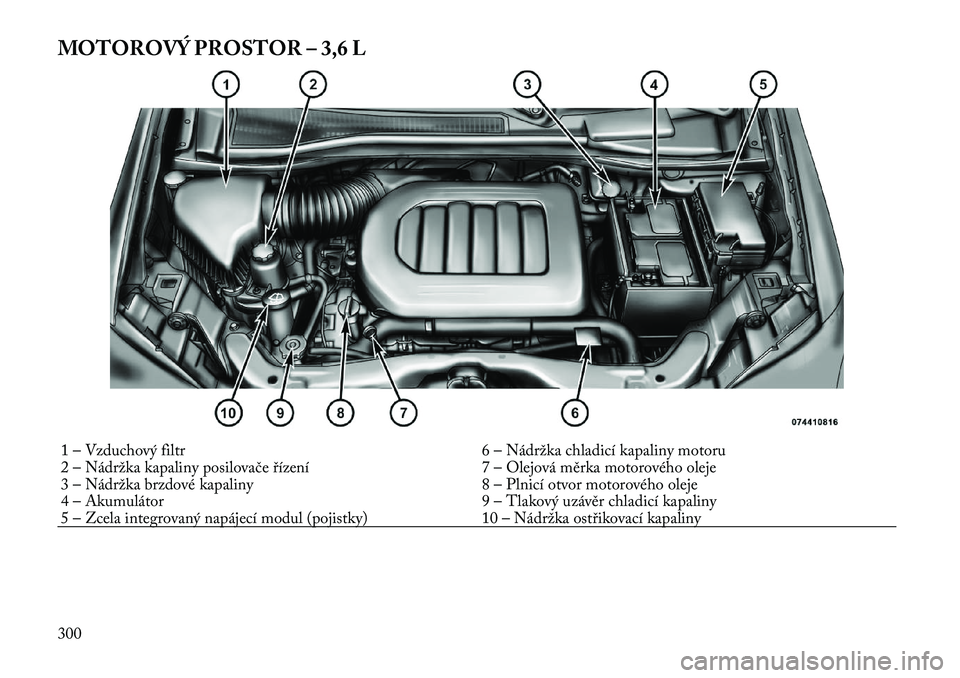 MOTOROVÝ PROSTOR – 3,6 L

1 2 3 4 5

10 9 8 7 6

074410816

1 – Vzduchový filtr
2 – Nádržka kapaliny posilovače řízení
3 – Nádržka brzdové kapaliny
4 – Akumulátor
5 – Zcela integrovaný napájecí modul (pojistky)

6 – Nádržka chladicí kapaliny motoru
7 – Olejová měrka motorového oleje
8 – Plnicí otvor motorového oleje
9 – Tlakový uzávěr chladicí kapaliny
10 – Nádržka ostřikovací kapaliny

300

carmanualsonline.info