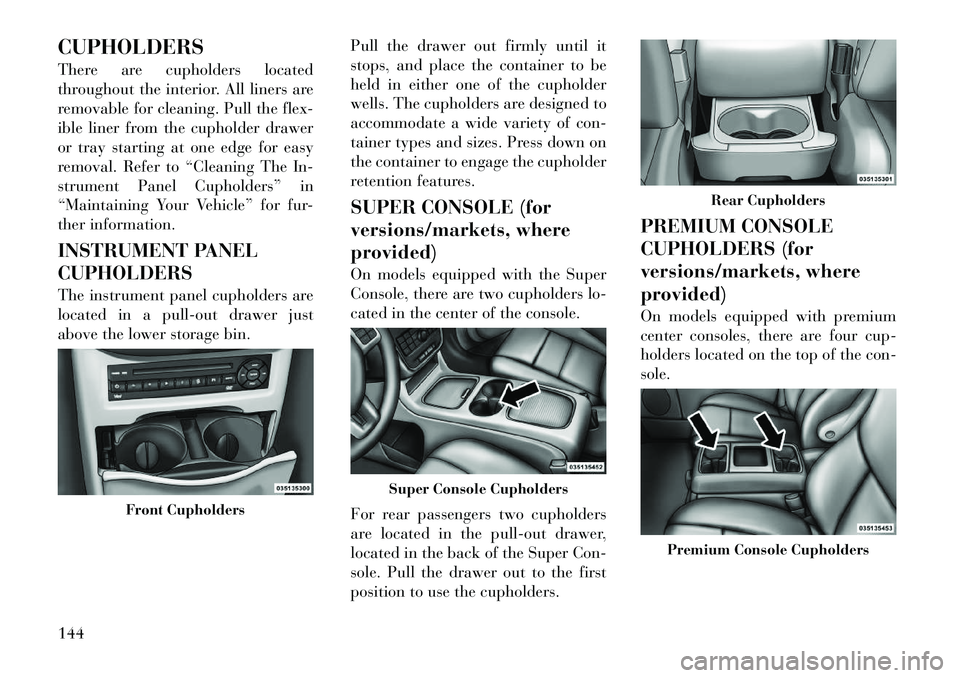 CUPHOLDERS

There are cupholders located throughout the interior. All liners are removable for cleaning. Pull the flexible liner from the cupholder drawer or tray starting at one edge for easy removal. Refer to “Cleaning The Instrument Panel Cupholders” in “Maintaining Your Vehicle” for further information.

INSTRUMENT PANEL CUPHOLDERS

The instrument panel cupholders are located in a pull-out drawer just above the lower storage bin.

035135300

Front Cupholders

Pull the drawer out firmly until it stops, and place the container to be held in either one of the cupholder wells. The cupholders are designed to accommodate a wide variety of container types and sizes. Press down on the container to engage the cupholder retention features.

SUPER CONSOLE (for versions/markets, where provided)

On models equipped with the Super Console, there are two cupholders located in the center of the console.

035135452

Super Console Cupholders

For rear passengers two cupholders are located in the pull-out drawer, located in the back of the Super Console. Pull the drawer out to the first position to use the cupholders.

035135301

Rear Cupholders

PREMIUM CONSOLE CUPHOLDERS (for versions/markets, where provided)

On models equipped with premium center consoles, there are four cupholders located on the top of the console.

035135453

Premium Console Cupholders

144

carmanualsonline.info