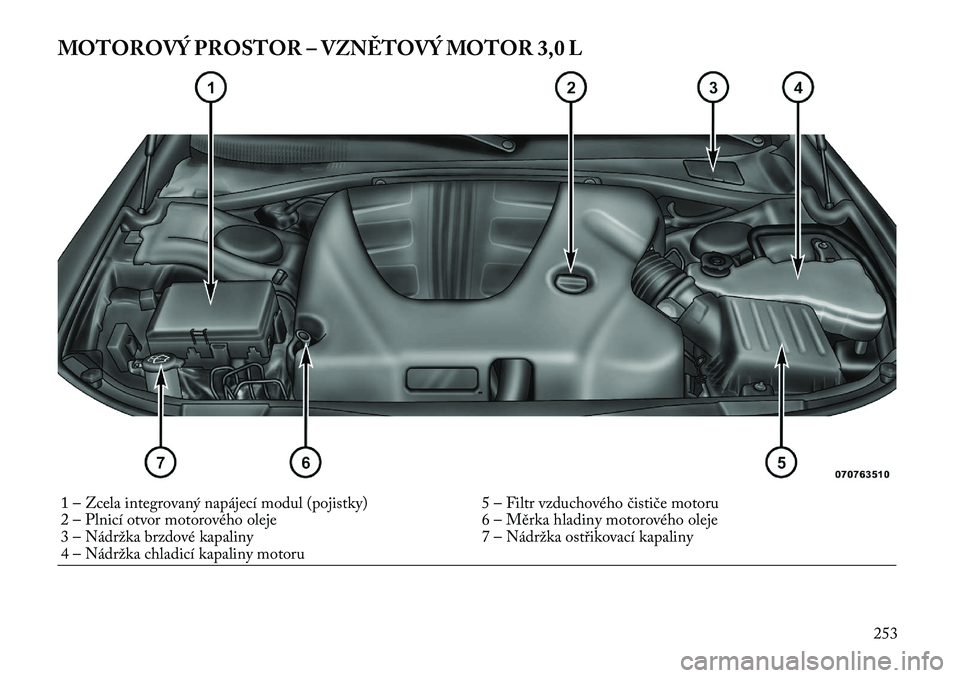 MOTOROVÝ PROSTOR – VZNĚTOVÝ MOTOR 3,0 L

1

2

3

4

7

6

5

070763510

1 – Zcela integrovaný napájecí modul (pojistky)
2 – Plnicí otvor motorového oleje
3 – Nádržka brzdové kapaliny
4 – Nádržka chladicí kapaliny motoru

5 – Filtr vzduchového čističe motoru
6 – Měrka hladiny motorového oleje
7 – Nádržka ostřikovací kapaliny

253

carmanualsonline.info