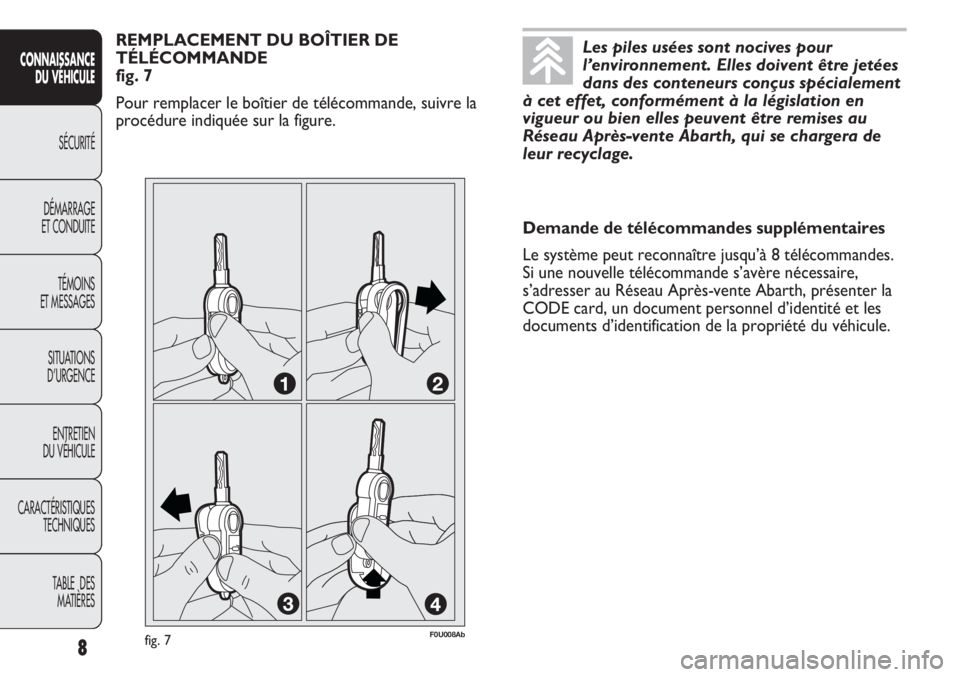 CONNAISSANCE DU VÉHICULE

SÉCURITÉ

DÉMARRAGE ET CONDUITE

TÉMOINS ET MESSAGES

SITUATIONS D'URGENCE

ENTRETIEN DU VÉHICULE

CARACTÉRISTIQUES TECHNIQUES

TABLE DES MATIÈRES

8

REMPLACEMENT DU BOÎTIER DE TÉLÉCOMMANDE
fig. 7

Pour remplacer le boîtier de télécommande, suivre la procédure indiquée sur la figure.

1

2

3

4

fig. 7

F0U008Ab

Les piles usées sont nocives pour l'environnement. Elles doivent être jetées dans des conteneurs conçus spécialement à cet effet, conformément à la législation en vigueur ou bien elles peuvent être remises au Réseau Après-vente Abarth, qui se chargera de leur recyclage.

Demande de télécommandes supplémentaires

Le système peut reconnaître jusqu'à 8 télécommandes. Si une nouvelle télécommande s'avère nécessaire, s'adresser au Réseau Après-vente Abarth, présenter la CODE card, un document personnel d'identité et les documents d'identification de la propriété du véhicule.

carmanualsonline.info