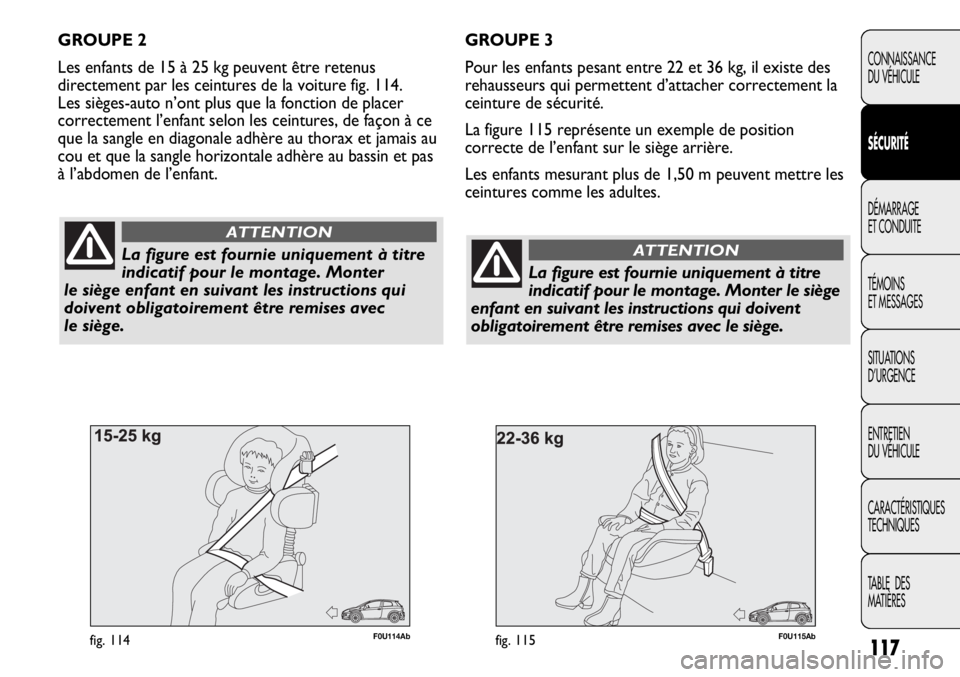 GROUPE 2

Les enfants de 15 à 25 kg peuvent être retenus directement par les ceintures de la voiture fig. 114. Les sièges-auto n'ont plus que la fonction de placer correctement l'enfant selon les ceintures, de façon à ce que la sangle en diagonale adhère au thorax et jamais au cou et que la sangle horizontale adhère au bassin et pas à l'abdomen de l'enfant.

ATTENTION

La figure est fournie uniquement à titre indicatif pour le montage. Monter le siège enfant en suivant les instructions qui doivent obligatoirement être remises avec le siège.

15-25 kg

fig. 114

F0U114Ab

GROUPE 3

Pour les enfants pesant entre 22 et 36 kg, il existe des rehausseurs qui permettent d'attacher correctement la ceinture de sécurité.

La figure 115 représente un exemple de position correcte de l'enfant sur le siège arrière.

Les enfants mesurant plus de 1,50 m peuvent mettre les ceintures comme les adultes.

ATTENTION

La figure est fournie uniquement à titre indicatif pour le montage. Monter le siège enfant en suivant les instructions qui doivent obligatoirement être remises avec le siège.

22-36 kg

fig. 115

F0U115Ab

CONNAISSANCE DU VÉHICULE

SÉCURITÉ

DÉMARRAGE ET CONDUITE

TÉMOINS ET MESSAGES

SITUATIONS D'URGENCE

ENTRETIEN DU VÉHICULE

CARACTÉRISTIQUES TECHNIQUES

TABLE DES MATIÈRES

117

carmanualsonline.info