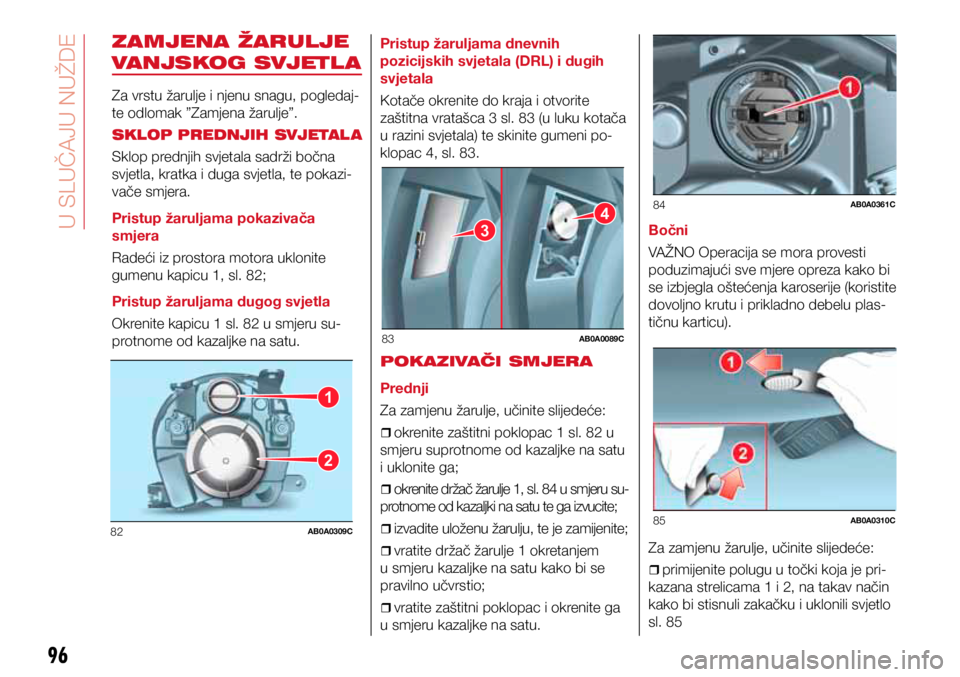 U SLUČAJU NUŽDE

ZAMJENA ŽARULJE VANJSKOG SVJETLA

Za vrstu žarulje i njenu snagu, pogledajte odlomak "Zamjena žarulje".

SKLOP PREDNJIH SVJETALA

Sklop prednjih svjetala sadrži bočna svjetla, kratka i duga svjetla, te pokazivače smjera.

Pristup žaruljama pokazivača smjera

Radeći iz prostora motora uklonite gumenu kapicu 1, sl. 82;

Pristup žaruljama dugog svjetla

Okrenite kapicu 1 sl. 82 u smjeru suprotnome od kazaljke na satu.

1
2
82 AB0A0309C

Pristup žaruljama dnevnih pozicijskih svjetala (DRL) i dugih svjetala

Kotače okrenite do kraja i otvorite zaštitna vratašca 3 sl. 83 (u luku kotača u razini svjetala) te skinite gumeni poklopac 4, sl. 83.

3
4
83 AB0A0089C

POKAZIVAČI SMJERA

Prednji

Za zamjenu žarulje, učinite slijedeće:

❒ okrenite zaštitni poklopac 1 sl. 82 u smjeru suprotnome od kazaljke na satu i uklonite ga;

❒ okrenite držač žarulje 1, sl. 84 u smjeru suprotnome od kazaljki na satu te ga izvucite;

❒ izvadite uloženu žarulju, te je zamijenite;

❒ vratite držač žarulje 1 okretanjem u smjeru kazaljke na satu kako bi se pravilno učvrstio;

❒ vratite zaštitni poklopac i okrenite ga u smjeru kazaljke na satu.

1
84 AB0A0361C

Bočni

VAŽNO Operacija se mora provesti poduzimajući sve mjere opreza kako bi se izbjegla oštećenja karoserije (koristite dovoljno krutu i prikladno debelu plastičnu karticu).

1
2
85 AB0A0310C

Za zamjenu žarulje, učinite slijedeće:

❒ primijenite polugu u točki koja je prikazana strelicama 1 i 2, na takav način kako bi stisnuli zakačku i uklonili svjetlo sl. 85

96

carmanualsonline.info