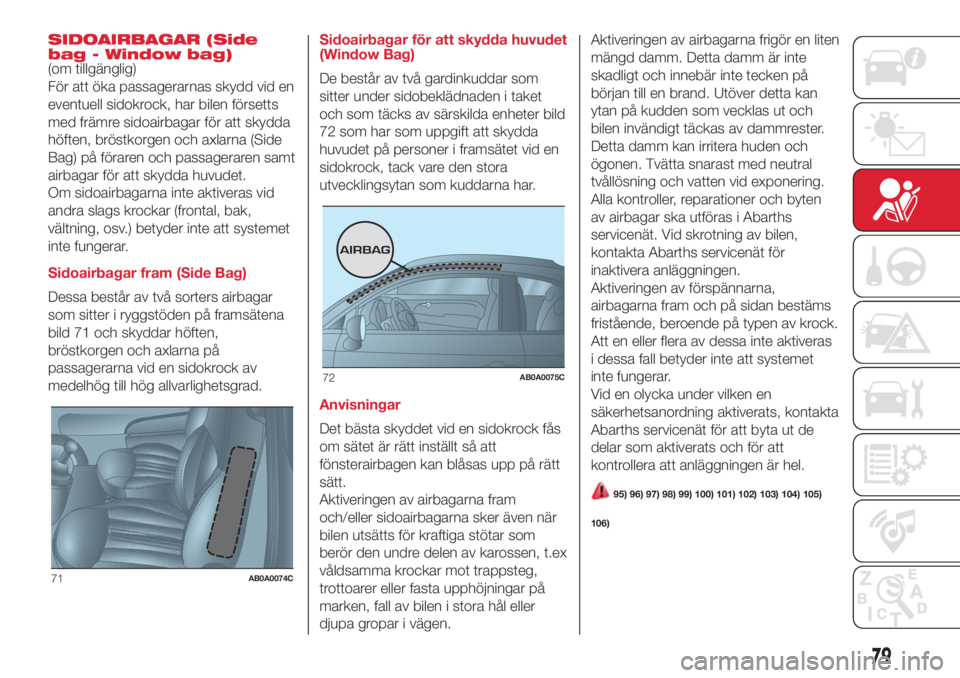 SIDOAIRBAGAR (Side bag - Window bag)
(om tillgänglig)
För att öka passagerarnas skydd vid en eventuell sidokrock, har bilen försetts med främre sidoairbagar för att skydda höften, bröstkorgen och axlarna (Side Bag) på föraren och passageraren samt airbagar för att skydda huvudet.
Om sidoairbagarna inte aktiveras vid andra slags krockar (frontal, bak, vältning, osv.) betyder inte att systemet inte fungerar.

Sidoairbagar fram (Side Bag)

Dessa består av två sorters airbagar som sitter i ryggstöden på framsätena bild 71 och skyddar höften, bröstkorgen och axlarna på passagerarna vid en sidokrock av medelhög till hög allvarlighetsgrad.

71 AB0A0074C

Sidoairbagar för att skydda huvudet (Window Bag)

De består av två gardinkuddar som sitter under sidobeklädnaden i taket och som täcks av särskilda enheter bild 72 som har som uppgift att skydda huvudet på personer i framsätet vid en sidokrock, tack vare den stora utvecklingsytan som kuddarna har.

AIRBAG

72 AB0A0075C

Anvisningar

Det bästa skyddet vid en sidokrock fås om sätet är rätt inställt så att fönsterairbagen kan blåsas upp på rätt sätt.
Aktiveringen av airbagarna fram och/eller sidoairbagarna sker även när bilen utsätts för kraftiga stötar som berör den undre delen av karossen, t.ex våldsamma krockar mot trappsteg, trottoarer eller fasta upphöjningar på marken, fall av bilen i stora hål eller djupa gropar i vägen.

Aktiveringen av airbagarna frigör en liten mängd damm. Detta damm är inte skadligt och innebär inte tecken på början till en brand. Utöver detta kan ytan på kudden som vecklas ut och bilen invändigt täckas av dammrester. Detta damm kan irritera huden och ögonen. Tvätta snarast med neutral tvållösning och vatten vid exponering.
Alla kontroller, reparationer och byten av airbagar ska utföras i Abarths servicenät. Vid skrotning av bilen, kontakta Abarths servicenät för inaktivera anläggningen.
Aktiveringen av förspännarna, airbagarna fram och på sidan bestäms fristående, beroende på typen av krock. Att en eller flera av dessa inte aktiveras i dessa fall betyder inte att systemet inte fungerar.
Vid en olycka under vilken en säkerhetsanordning aktiverats, kontakta Abarths servicenät för att byta ut de delar som aktiverats och för att kontrollera att anläggningen är hel.

95) 96) 97) 98) 99) 100) 101) 102) 103) 104) 105) 106)

79

carmanualsonline.info