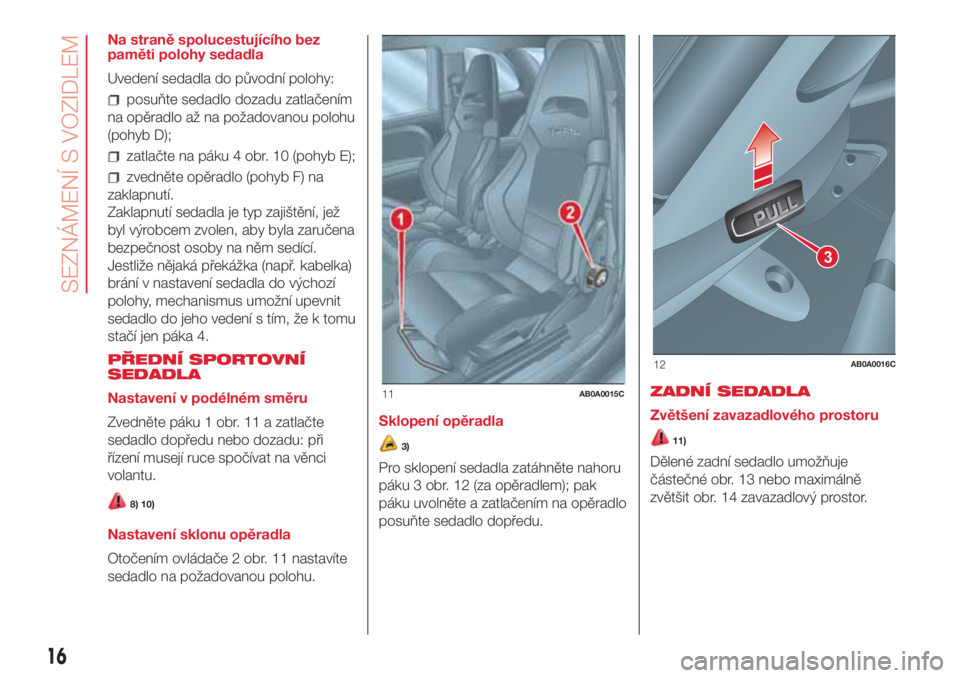 SEZNÁMENÍ S VOZIDLEM

Na straně spolucestujícího bez paměti polohy sedadla

Uvedení sedadla do původní polohy:

posuňte sedadlo dozadu zatlačením na opěradlo až na požadovanou polohu (pohyb D);

zatlačte na páku 4 obr. 10 (pohyb E);

zvedněte opěradlo (pohyb F) na zaklapnutí.
Zaklapnutí sedadla je typ zajištění, jež byl výrobcem zvolen, aby byla zaručena bezpečnost osoby na něm sedící. Jestliže nějaká překážka (např. kabelka) brání v nastavení sedadla do výchozí polohy, mechanismus umožní upevnit sedadlo do jeho vedení s tím, že k tomu stačí jen páka 4.

PŘEDNÍ SPORTOVNÍ SEDADLA

Nastavení v podélném směru

Zvedněte páku 1 obr. 11 a zatlačte sedadlo dopředu nebo dozadu: při řízení musejí ruce spočívat na věnci volantu.

8) 10)

Nastavení sklonu opěradla

Otočením ovládače 2 obr. 11 nastavíte sedadlo na požadovanou polohu.

1
2
11 AB0A0015C

Sklopení opěradla

3)

Pro sklopení sedadla zatáhněte nahoru páku 3 obr. 12 (za opěradlem); pak páku uvolněte a zatlačením na opěradlo posuňte sedadlo dopředu.

PULL
3
12 AB0A0016C

ZADNÍ SEDADLA

Zvětšení zavazadlového prostoru

11)

Dělené zadní sedadlo umožňuje částečné obr. 13 nebo maximálně zvětšit obr. 14 zavazadlový prostor.

16

carmanualsonline.info