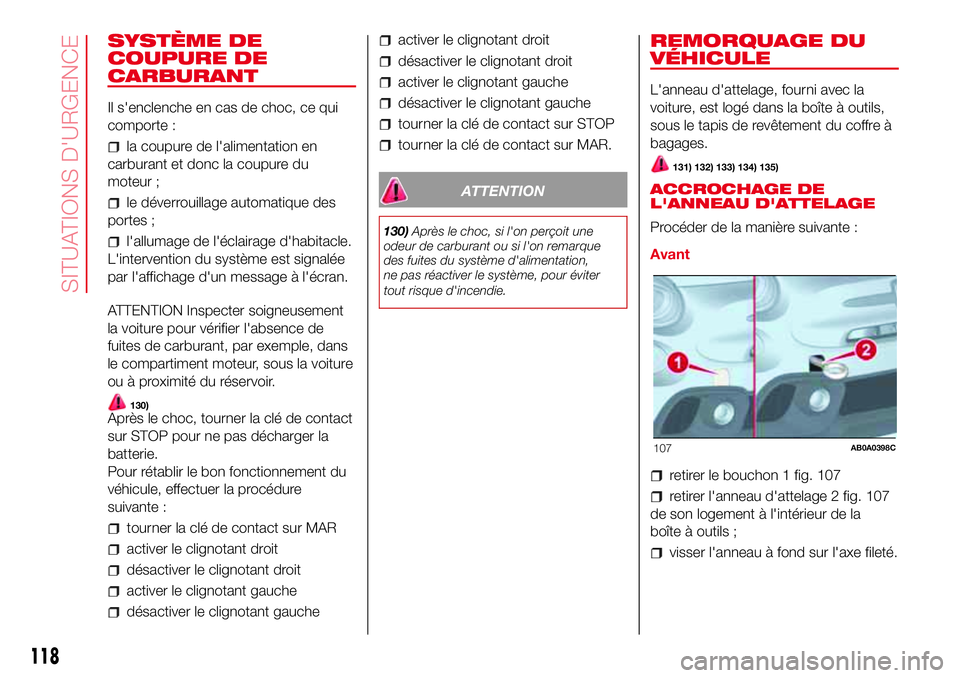 SITUATIONS D'URGENCE

SYSTÈME DE COUPURE DE CARBURANT

Il s'enclenche en cas de choc, ce qui comporte :

la coupure de l'alimentation en carburant et donc la coupure du moteur ;

le déverrouillage automatique des portes ;

l'allumage de l'éclairage d'habitacle.
L'intervention du système est signalée par l'affichage d'un message à l'écran.

ATTENTION Inspecter soigneusement la voiture pour vérifier l'absence de fuites de carburant, par exemple, dans le compartiment moteur, sous la voiture ou à proximité du réservoir.

130)

Après le choc, tourner la clé de contact sur STOP pour ne pas décharger la batterie.
Pour rétablir le bon fonctionnement du véhicule, effectuer la procédure suivante :

tourner la clé de contact sur MAR

activer le clignotant droit

désactiver le clignotant droit

activer le clignotant gauche

désactiver le clignotant gauche

activer le clignotant droit

désactiver le clignotant droit

activer le clignotant gauche

désactiver le clignotant gauche

tourner la clé de contact sur STOP

tourner la clé de contact sur MAR.

ATTENTION

130) Après le choc, si l'on perçoit une odeur de carburant ou si l'on remarque des fuites du système d'alimentation, ne pas réactiver le système, pour éviter tout risque d'incendie.

REMORQUAGE DU VÉHICULE

L'anneau d'attelage, fourni avec la voiture, est logé dans la boîte à outils, sous le tapis de revêtement du coffre à bagages.

131) 132) 133) 134) 135)

ACCROCHAGE DE L'ANNEAU D'ATTELAGE

Procéder de la manière suivante :

Avant

1
2
107
AB0A0398C

retirer le bouchon 1 fig. 107

retirer l'anneau d'attelage 2 fig. 107 de son logement à l'intérieur de la boîte à outils ;

visser l'anneau à fond sur l'axe fileté.

118

carmanualsonline.info