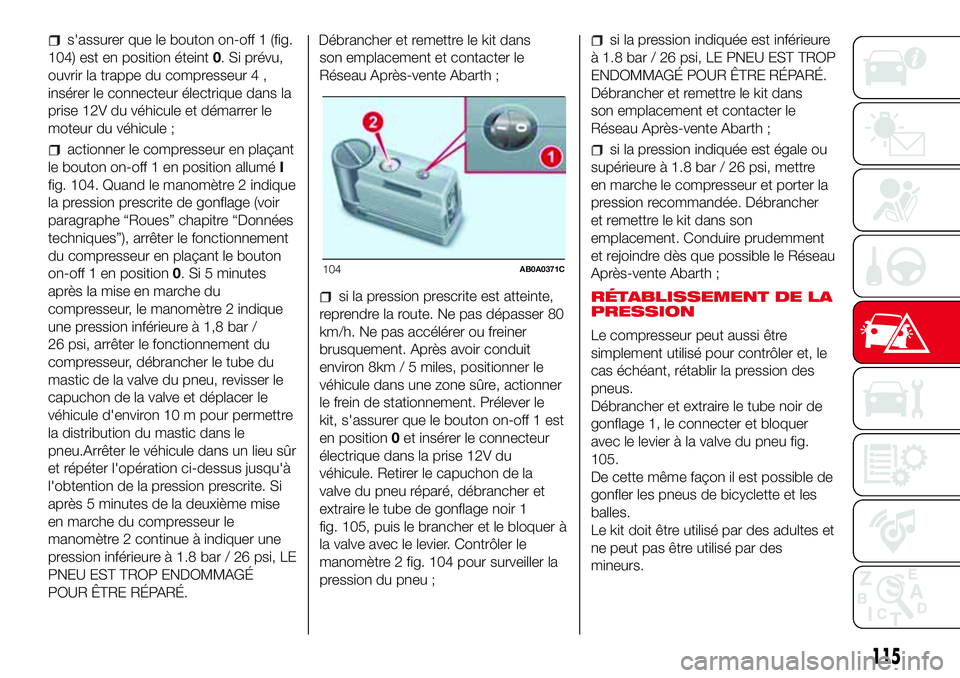 s'assurer que le bouton on-off 1 (fig. 104) est en position éteint 0. Si prévu, ouvrir la trappe du compresseur 4 , insérer le connecteur électrique dans la prise 12V du véhicule et démarrer le moteur du véhicule ;

actionner le compresseur en plaçant le bouton on-off 1 en position allumé I fig. 104. Quand le manomètre 2 indique la pression prescrite de gonflage (voir paragraphe “Roues” chapitre “Données techniques”), arrêter le fonctionnement du compresseur en plaçant le bouton on-off 1 en position 0. Si 5 minutes après la mise en marche du compresseur, le manomètre 2 indique une pression inférieure à 1,8 bar / 26 psi, arrêter le fonctionnement du compresseur, débrancher le tube du mastic de la valve du pneu, revisser le capuchon de la valve et déplacer le véhicule d'environ 10 m pour permettre la distribution du mastic dans le pneu.Arrêter le véhicule dans un lieu sûr et répéter l'opération ci-dessus jusqu'à l'obtention de la pression prescrite. Si après 5 minutes de la deuxième mise en marche du compresseur le manomètre 2 continue à indiquer une pression inférieure à 1.8 bar / 26 psi, LE PNEU EST TROP ENDOMMAGÉ POUR ÊTRE RÉPARÉ.

Débrancher et remettre le kit dans son emplacement et contacter le Réseau Après-vente Abarth ;

2

1

104 AB0A0371C

si la pression prescrite est atteinte, reprendre la route. Ne pas dépasser 80 km/h. Ne pas accélérer ou freiner brusquement. Après avoir conduit environ 8km / 5 miles, positionner le véhicule dans une zone sûre, actionner le frein de stationnement. Prélever le kit, s'assurer que le bouton on-off 1 est en position 0 et insérer le connecteur électrique dans la prise 12V du véhicule. Retirer le capuchon de la valve du pneu réparé, débrancher et extraire le tube de gonflage noir 1 fig. 105, puis le brancher et le bloquer à la valve avec le levier. Contrôler le manomètre 2 fig. 104 pour surveiller la pression du pneu ;

si la pression indiquée est inférieure à 1.8 bar / 26 psi, LE PNEU EST TROP ENDOMMAGÉ POUR ÊTRE RÉPARÉ. Débrancher et remettre le kit dans son emplacement et contacter le Réseau Après-vente Abarth ;

si la pression indiquée est égale ou supérieure à 1.8 bar / 26 psi, mettre en marche le compresseur et porter la pression recommandée. Débrancher et remettre le kit dans son emplacement. Conduire prudemment et rejoindre dès que possible le Réseau Après-vente Abarth ;

RÉTABLISSEMENT DE LA PRESSION

Le compresseur peut aussi être simplement utilisé pour contrôler et, le cas échéant, rétablir la pression des pneus.
Débrancher et extraire le tube noir de gonflage 1, le connecter et bloquer avec le levier à la valve du pneu fig. 105.
De cette même façon il est possible de gonfler les pneus de bicyclette et les balles.
Le kit doit être utilisé par des adultes et ne peut pas être utilisé par des mineurs.

115

carmanualsonline.info