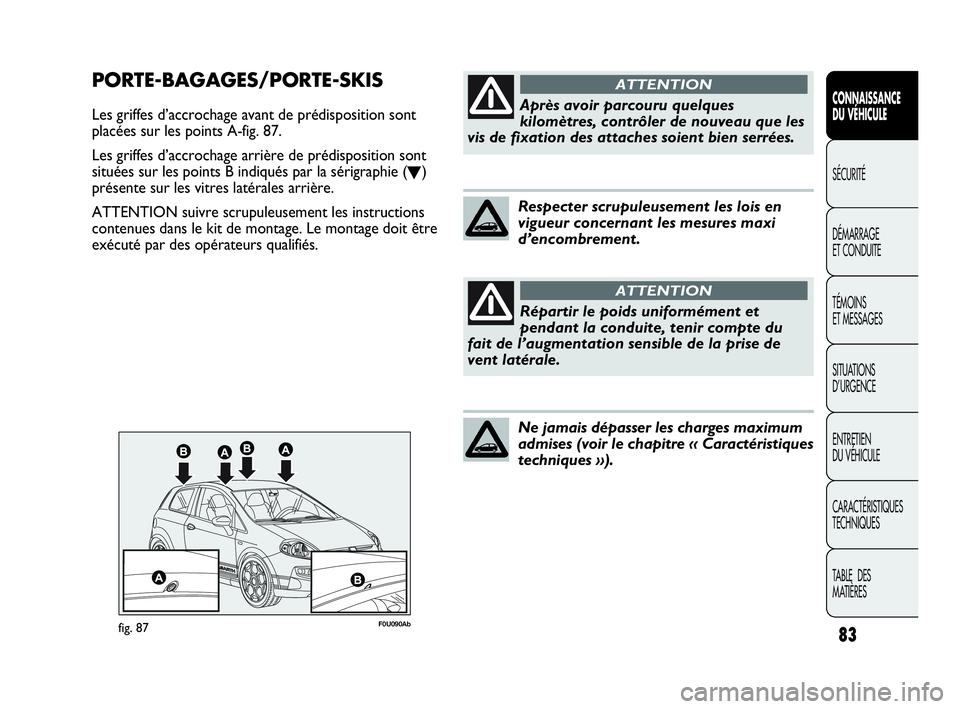 PORTE-BAGAGES/PORTE-SKIS

Les griffes d'accrochage avant de prédisposition sont placées sur les points A-fig. 87.

Les griffes d'accrochage arrière de prédisposition sont situées sur les points B indiqués par la sérigraphie (▼) présente sur les vitres latérales arrière.

ATTENTION suivre scrupuleusement les instructions contenues dans le kit de montage. Le montage doit être exécuté par des opérateurs qualifiés.

B A B A

A

B

fig. 87

F0U090Ab

ATTENTION

Après avoir parcouru quelques kilomètres, contrôler de nouveau que les vis de fixation des attaches soient bien serrées.

Respecter scrupuleusement les lois en vigueur concernant les mesures maxi d'encombrement.

ATTENTION

Répartir le poids uniformément et pendant la conduite, tenir compte du fait de l'augmentation sensible de la prise de vent latérale.

Ne jamais dépasser les charges maximum admises (voir le chapitre « Caractéristiques techniques »).

CONNAISSANCE DU VÉHICULE

SÉCURITÉ

DÉMARRAGE ET CONDUITE

TÉMOINS ET MESSAGES

SITUATIONS D'URGENCE

ENTRETIEN DU VÉHICULE

CARACTÉRISTIQUES TECHNIQUES

TABLE DES MATIÈRES

83

carmanualsonline.info