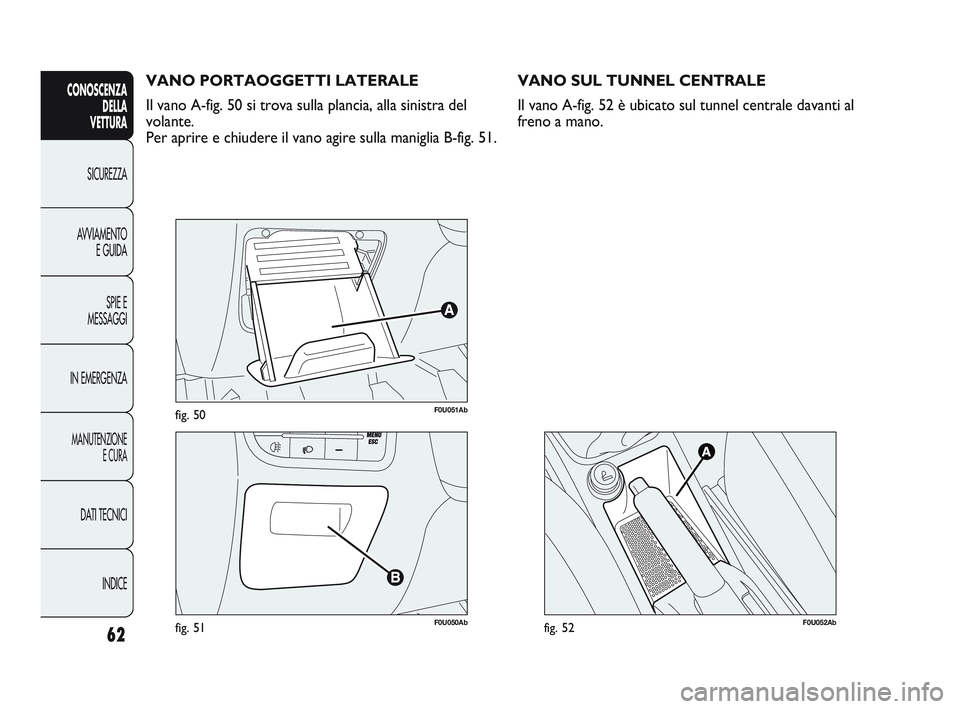 CONOSCENZA DELLA VETTURA

SICUREZZA

AVVIAMENTO E GUIDA

SPIE E MESSAGGI

IN EMERGENZA

MANUTENZIONE E CURA

DATI TECNICI

INDICE

62

VANO PORTAOGGETTI LATERALE

Il vano A-fig. 50 si trova sulla plancia, alla sinistra del volante.
Per aprire e chiudere il vano agire sulla maniglia B-fig. 51.

A

fig. 50

F0U051Ab

MENU ESC

B

fig. 51

F0U050Ab

VANO SUL TUNNEL CENTRALE

Il vano A-fig. 52 è ubicato sul tunnel centrale davanti al freno a mano.

A

fig. 52

F0U052Ab

carmanualsonline.info