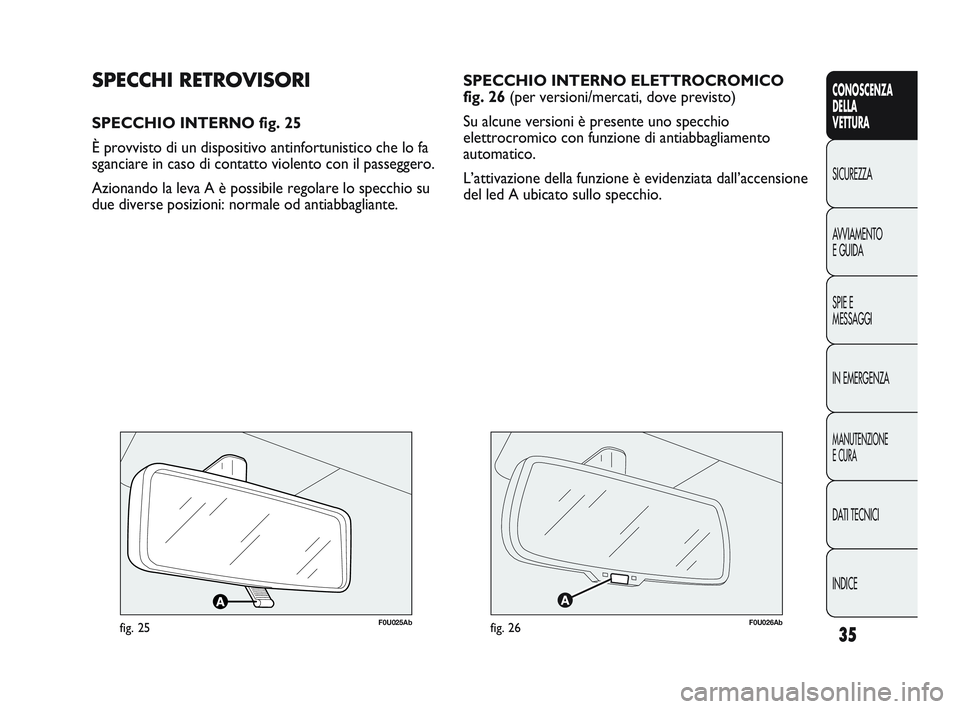 SPECCHI RETROVISORI

SPECCHIO INTERNO fig. 25

È provvisto di un dispositivo antinfortunistico che lo fa sganciare in caso di contatto violento con il passeggero.

Azionando la leva A è possibile regolare lo specchio su due diverse posizioni: normale od antiabbagliante.

A

fig. 25

F0U025Ab

SPECCHIO INTERNO ELETTROCROMICO fig. 26 (per versioni/mercati, dove previsto)

Su alcune versioni è presente uno specchio elettrocromico con funzione di antiabbagliamento automatico.

L'attivazione della funzione è evidenziata dall'accensione del led A ubicato sullo specchio.

A

fig. 26

F0U026Ab

CONOSCENZA DELLA VETTURA

SICUREZZA

AVVIAMENTO E GUIDA

SPIE E MESSAGGI

IN EMERGENZA

MANUTENZIONE E CURA

DATI TECNICI

INDICE

35

carmanualsonline.info