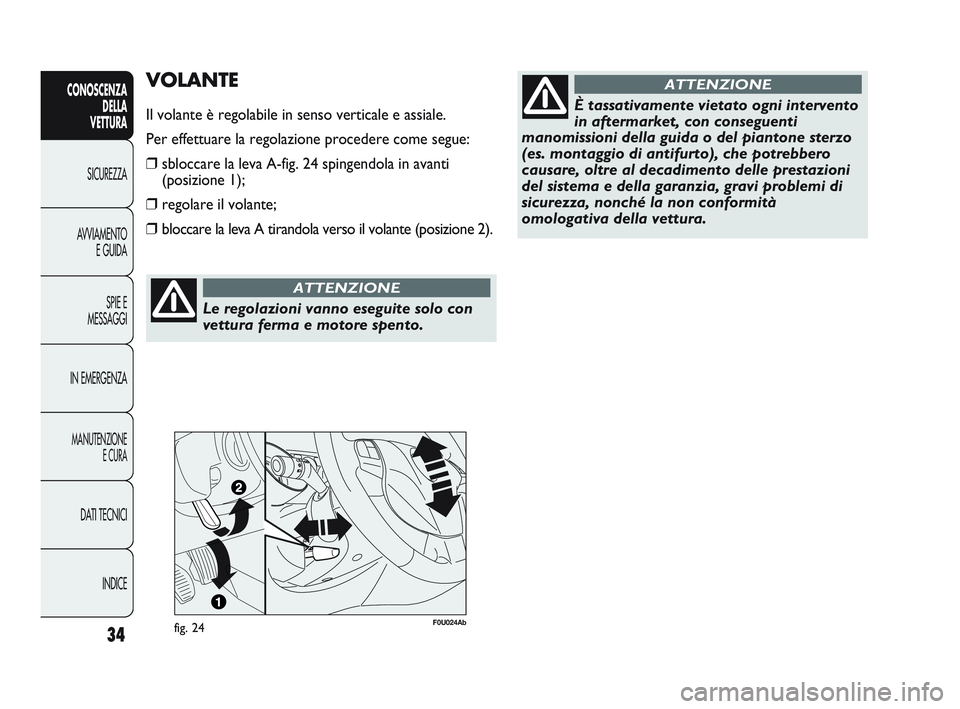 CONOSCENZA DELLA VETTURA

SICUREZZA

AVVIAMENTO E GUIDA

SPIE E MESSAGGI

IN EMERGENZA

MANUTENZIONE E CURA

DATI TECNICI

INDICE

34

VOLANTE

Il volante è regolabile in senso verticale e assiale.

Per effettuare la regolazione procedere come segue:

❒ sbloccare la leva A-fig. 24 spingendola in avanti (posizione 1);

❒ regolare il volante;

❒ bloccare la leva A tirandola verso il volante (posizione 2).

ATTENZIONE

Le regolazioni vanno eseguite solo con vettura ferma e motore spento.

2

1

fig. 24

F0U024Ab

ATTENZIONE

È tassativamente vietato ogni intervento in aftermarket, con conseguenti manomissioni della guida o del piantone sterzo (es. montaggio di antifurto), che potrebbero causare, oltre al decadimento delle prestazioni del sistema e della garanzia, gravi problemi di sicurezza, nonché la non conformità omologativa della vettura.

carmanualsonline.info