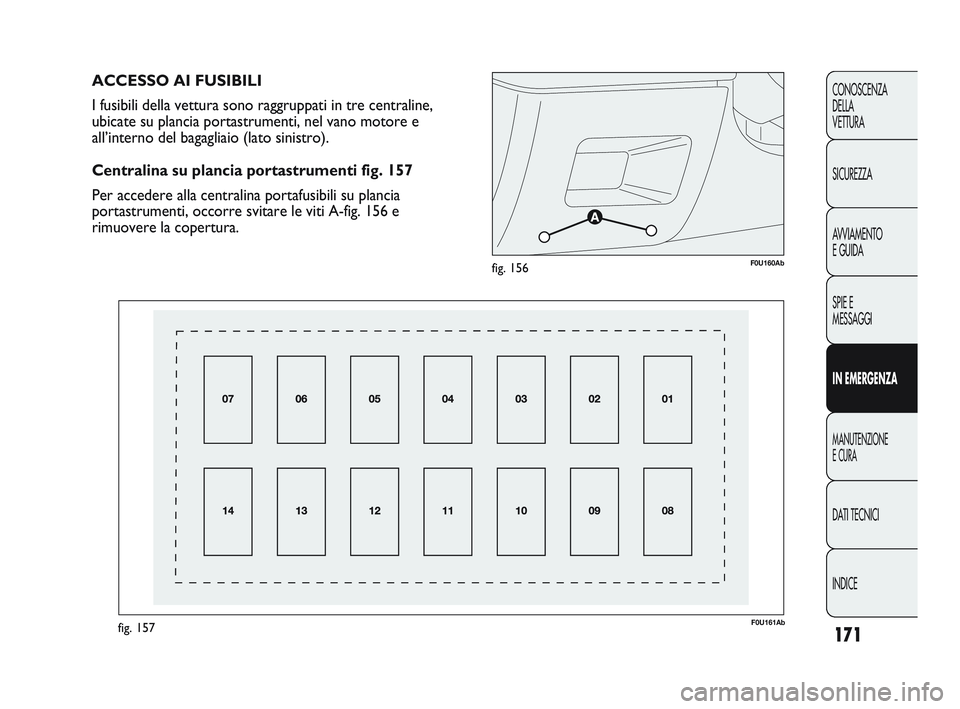 ACCESSO AI FUSIBILI

I fusibili della vettura sono raggruppati in tre centraline, ubicate su plancia portastrumenti, nel vano motore e all'interno del bagagliaio (lato sinistro).

Centralina su plancia portastrumenti fig. 157

Per accedere alla centralina portafusibili su plancia portastrumenti, occorre svitare le viti A-fig. 156 e rimuovere la copertura.

A

fig. 156

F0U160Ab

07 06 05 04 03 02 01

14 13 12 11 10 09 08

fig. 157

F0U161Ab

CONOSCENZA DELLA VETTURA

SICUREZZA

AVVIAMENTO E GUIDA

SPIE E MESSAGGI

IN EMERGENZA

MANUTENZIONE E CURA

DATI TECNICI

INDICE

171

carmanualsonline.info