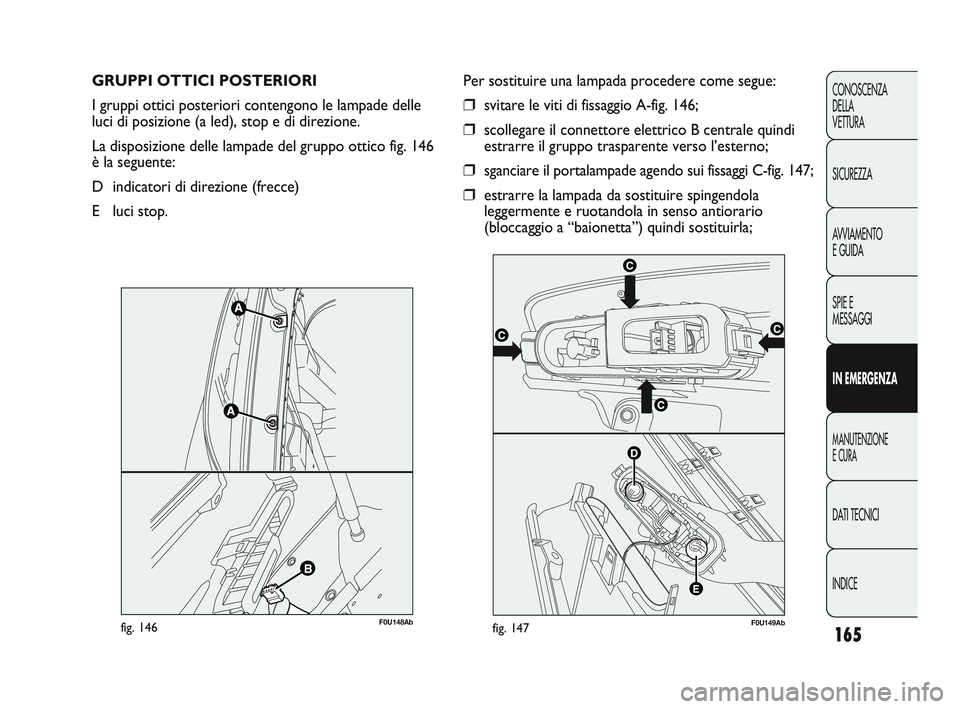 GRUPPI OTTICI POSTERIORI

I gruppi ottici posteriori contengono le lampade delle luci di posizione (a led), stop e di direzione.

La disposizione delle lampade del gruppo ottico fig. 146 è la seguente:

D indicatori di direzione (frecce)

E luci stop.

A

A

B

fig. 146

F0U148Ab

Per sostituire una lampada procedere come segue:

❒ svitare le viti di fissaggio A-fig. 146;

❒ scollegare il connettore elettrico B centrale quindi estrarre il gruppo trasparente verso l'esterno;

❒ sganciare il portalampade agendo sui fissaggi C-fig. 147;

❒ estrarre la lampada da sostituire spingendola leggermente e ruotandola in senso antiorario (bloccaggio a "baionetta") quindi sostituirla;

C

C

C

C

D

E

fig. 147

F0U149Ab

CONOSCENZA DELLA VETTURA

SICUREZZA

AVVIAMENTO E GUIDA

SPIE E MESSAGGI

IN EMERGENZA

MANUTENZIONE E CURA

DATI TECNICI

INDICE

165

carmanualsonline.info