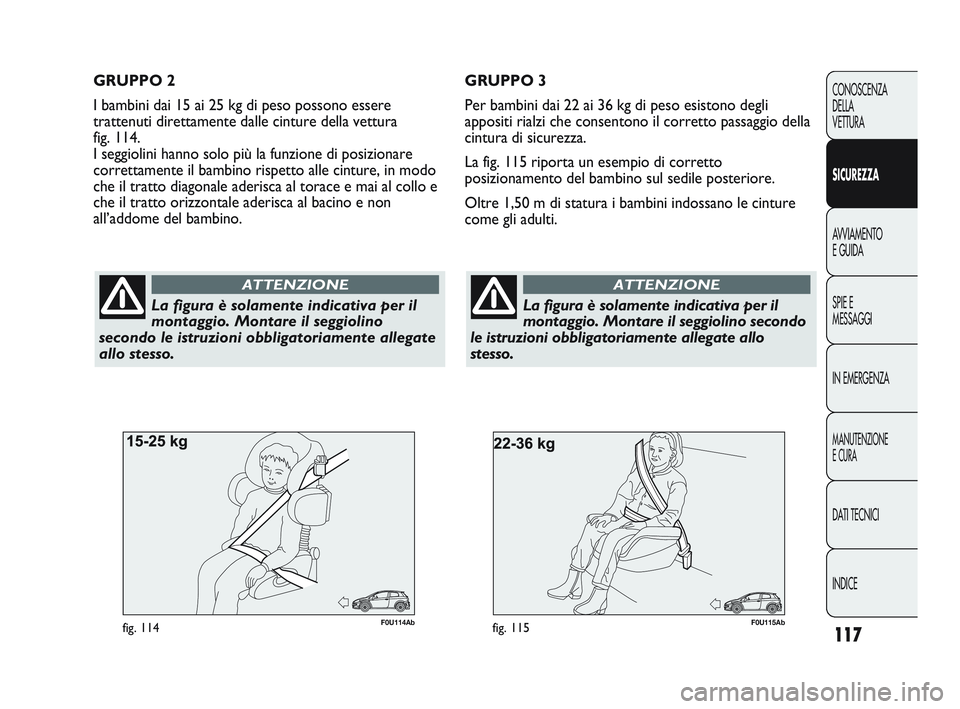 GRUPPO 2

I bambini dai 15 ai 25 kg di peso possono essere trattenuti direttamente dalle cinture della vettura fig. 114.
I seggiolini hanno solo più la funzione di posizionare correttamente il bambino rispetto alle cinture, in modo che il tratto diagonale aderisca al torace e mai al collo e che il tratto orizzontale aderisca al bacino e non all'addome del bambino.

ATTENZIONE

La figura è solamente indicativa per il montaggio. Montare il seggiolino secondo le istruzioni obbligatoriamente allegate allo stesso.

15-25 kg

fig. 114

F0U114Ab

GRUPPO 3

Per bambini dai 22 ai 36 kg di peso esistono degli appositi rialzi che consentono il corretto passaggio della cintura di sicurezza.

La fig. 115 riporta un esempio di corretto posizionamento del bambino sul sedile posteriore.

Oltre 1,50 m di statura i bambini indossano le cinture come gli adulti.

ATTENZIONE

La figura è solamente indicativa per il montaggio. Montare il seggiolino secondo le istruzioni obbligatoriamente allegate allo stesso.

22-36 kg

fig. 115

F0U115Ab

CONOSCENZA DELLA VETTURA

SICUREZZA

AVVIAMENTO E GUIDA

SPIE E MESSAGGI

IN EMERGENZA

MANUTENZIONE E CURA

DATI TECNICI

INDICE

117

carmanualsonline.info