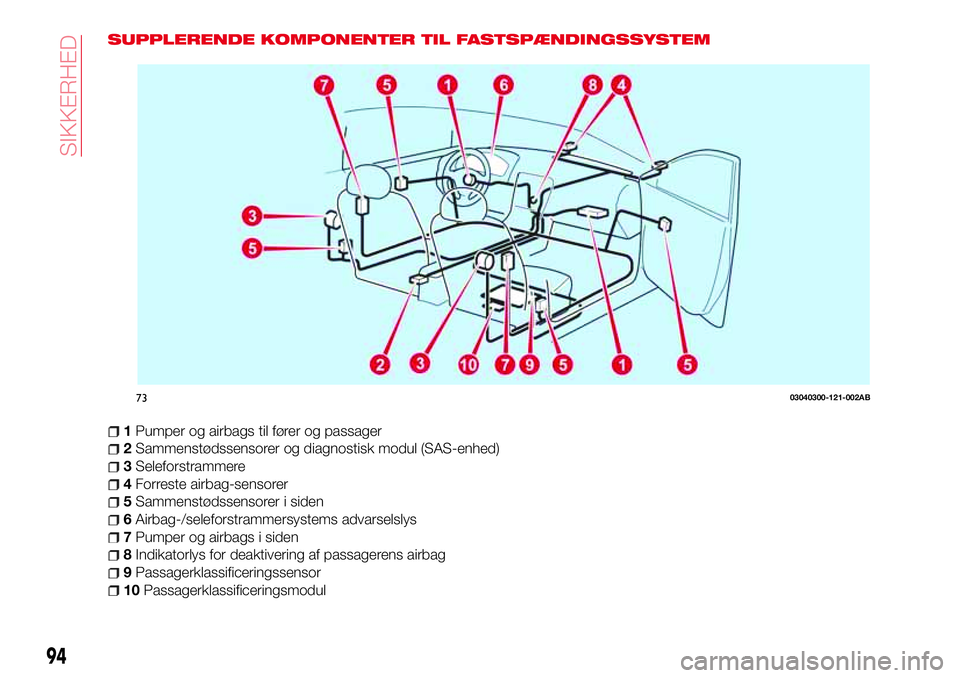 SIKKERHED

SUPPLERENDE KOMPONENTER TIL FASTSPÆNDINGSSYSTEM

7 5 1 6 8 4

3

5

2 3 10 7 9 5 1 5

73 03040300-121-002AB

1 Pumper og airbags til fører og passager
2 Sammenstødssensorer og diagnostisk modul (SAS-enhed)
3 Seleforstrammere
4 Forreste airbag-sensorer
5 Sammenstødssensorer i siden
6 Airbag-/seleforstrammersystems advarselslys
7 Pumper og airbags i siden
8 Indikatorlys for deaktivering af passagerens airbag
9 Passagerklassificeringssensor
10 Passagerklassificeringsmodul

94

carmanualsonline.info