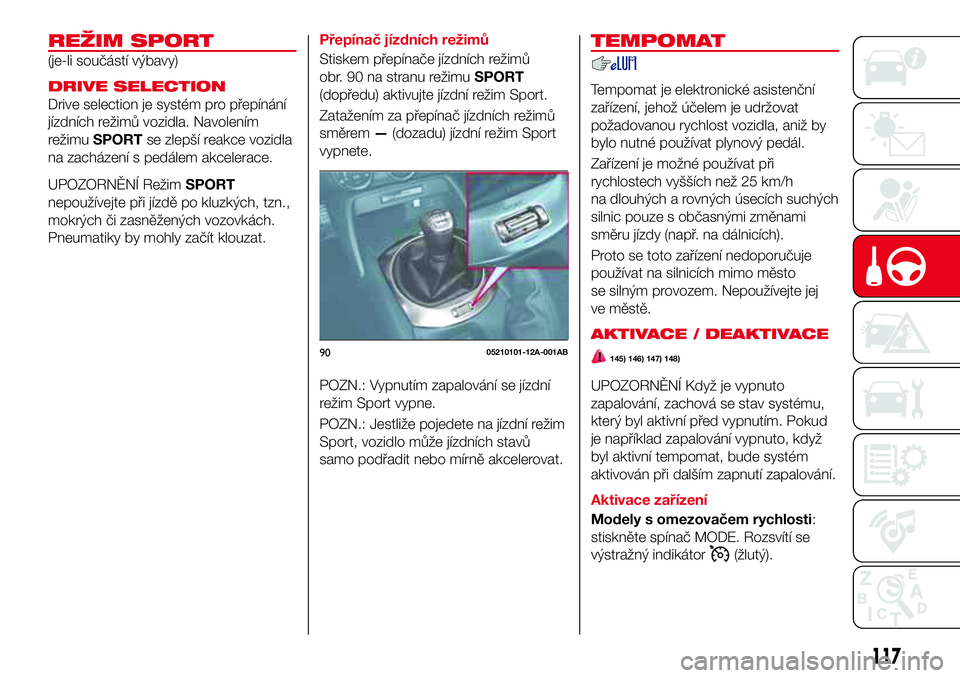 REŽIM SPORT

(je-li součástí výbavy)

DRIVE SELECTION

Drive selection je systém pro přepínání jízdních režimů vozidla. Navolením režimu SPORT se zlepší reakce vozidla na zacházení s pedálem akcelerace.

UPOZORNĚNÍ Režim SPORT nepoužívejte při jízdě po kluzkých, tzn., mokrých či zasněžených vozovkách. Pneumatiky by mohly začít klouzat.

Přepínač jízdních režimů

Stiskem přepínače jízdních režimů obr. 90 na stranu režimu SPORT (dopředu) aktivujte jízdní režim Sport.

Zatažením za přepínač jízdních režimů směrem — (dozadu) jízdní režim Sport vypnete.

90 05210101-12A-001AB

POZN.: Vypnutím zapalování se jízdní režim Sport vypne.

POZN.: Jestliže pojedete na jízdní režim Sport, vozidlo může jízdních stavů samo podřadit nebo mírně akcelerovat.

TEMPOMAT

Tempomat je elektronické asistenční zařízení, jehož účelem je udržovat požadovanou rychlost vozidla, aniž by bylo nutné používat plynový pedál.

Zařízení je možné používat při rychlostech vyšších než 25 km/h na dlouhých a rovných úsecích suchých silnic pouze s občasnými změnami směru jízdy (např. na dálnicích).

Proto se toto zařízení nedoporučuje používat na silnicích mimo město se silným provozem. Nepoužívejte jej ve městě.

AKTIVACE / DEAKTIVACE

145) 146) 147) 148)

UPOZORNĚNÍ Když je vypnuto zapalování, zachová se stav systému, který byl aktivní před vypnutím. Pokud je například zapalování vypnuto, když byl aktivní tempomat, bude systém aktivován při dalším zapnutí zapalování.

Aktivace zařízení

Modely s omezovačem rychlosti: stiskněte spínač MODE. Rozsvítí se výstražný indikátor (žlutý).

117

carmanualsonline.info