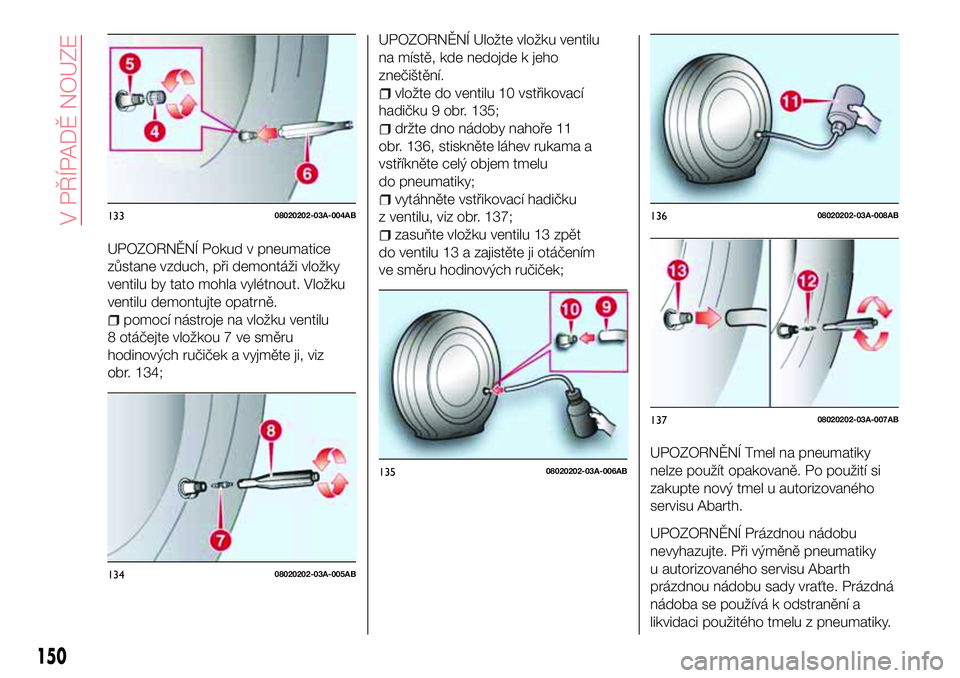 V PŘÍPADĚ NOUZE

5
4
6

133 08020202-03A-004AB

UPOZORNĚNÍ Pokud v pneumatice zůstane vzduch, při demontáži vložky ventilu by tato mohla vylétnout. Vložku ventilu demontujte opatrně.

pomocí nástroje na vložku ventilu 8 otáčejte vložkou 7 ve směru hodinových ručiček a vyjměte ji, viz obr. 134;

8
7

134 08020202-03A-005AB

UPOZORNĚNÍ Uložte vložku ventilu na místě, kde nedojde k jeho znečištění.

vložte do ventilu 10 vstřikovací hadičku 9 obr. 135;

držte dno nádoby nahoře 11 obr. 136, stiskněte láhev rukama a vstříkněte celý objem tmelu do pneumatiky;

vytáhněte vstřikovací hadičku z ventilu, viz obr. 137;

zasuňte vložku ventilu 13 zpět do ventilu 13 a zajistěte ji otáčením ve směru hodinových ručiček;

10
9

135 08020202-03A-006AB

11

136 08020202-03A-008AB

13
12

137 08020202-03A-007AB

UPOZORNĚNÍ Tmel na pneumatiky nelze použít opakovaně. Po použití si zakupte nový tmel u autorizovaného servisu Abarth.

UPOZORNĚNÍ Prázdnou nádobu nevyhazujte. Při výměně pneumatiky u autorizovaného servisu Abarth prázdnou nádobu sady vraťte. Prázdná nádoba se používá k odstranění a likvidaci použitého tmelu z pneumatiky.

150

carmanualsonline.info