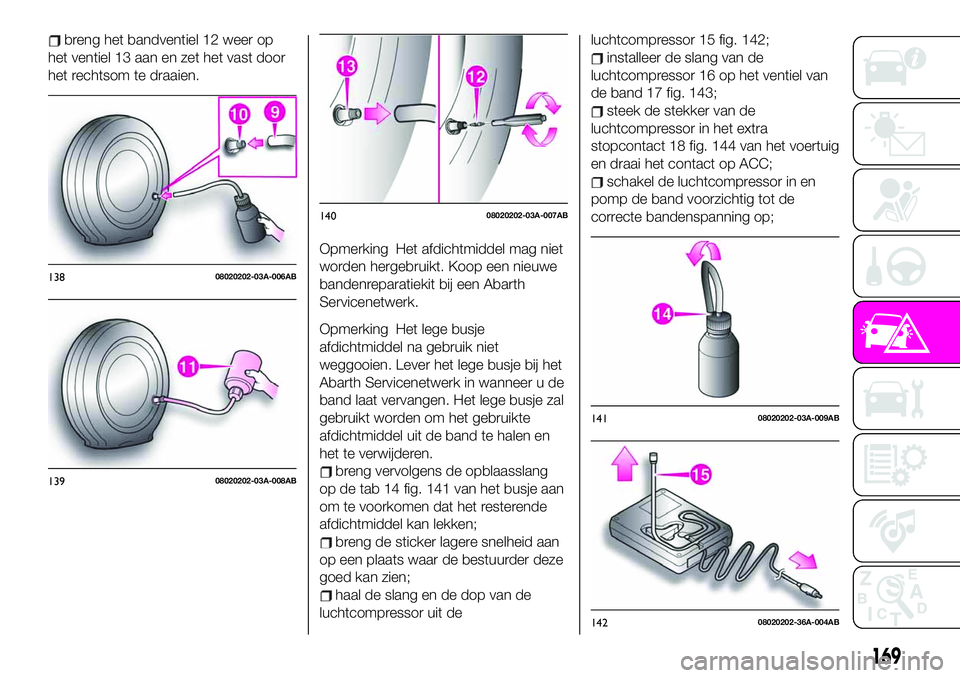 breng het bandventiel 12 weer op het ventiel 13 aan en zet het vast door het rechtsom te draaien.

10
9

138 08020202-03A-006AB

11

139 08020202-03A-008AB

13
12

140 08020202-03A-007AB

Opmerking Het afdichtmiddel mag niet worden hergebruikt. Koop een nieuwe bandenreparatiekit bij een Abarth Servicenetwerk.

Opmerking Het lege busje afdichtmiddel na gebruik niet weggooien. Lever het lege busje bij het Abarth Servicenetwerk in wanneer u de band laat vervangen. Het lege busje zal gebruikt worden om het gebruikte afdichtmiddel uit de band te halen en het te verwijderen.

breng vervolgens de opblaasslang op de tab 14 fig. 141 van het busje aan om te voorkomen dat het resterende afdichtmiddel kan lekken;

breng de sticker lagere snelheid aan op een plaats waar de bestuurder deze goed kan zien;

haal de slang en de dop van de luchtcompressor uit de luchtcompressor 15 fig. 142;

installeer de slang van de luchtcompressor 16 op het ventiel van de band 17 fig. 143;

steek de stekker van de luchtcompressor in het extra stopcontact 18 fig. 144 van het voertuig en draai het contact op ACC;

schakel de luchtcompressor in en pomp de band voorzichtig tot de correcte bandenspanning op;

14

141 08020202-03A-009AB

15

142 08020202-36A-004AB

169

carmanualsonline.info