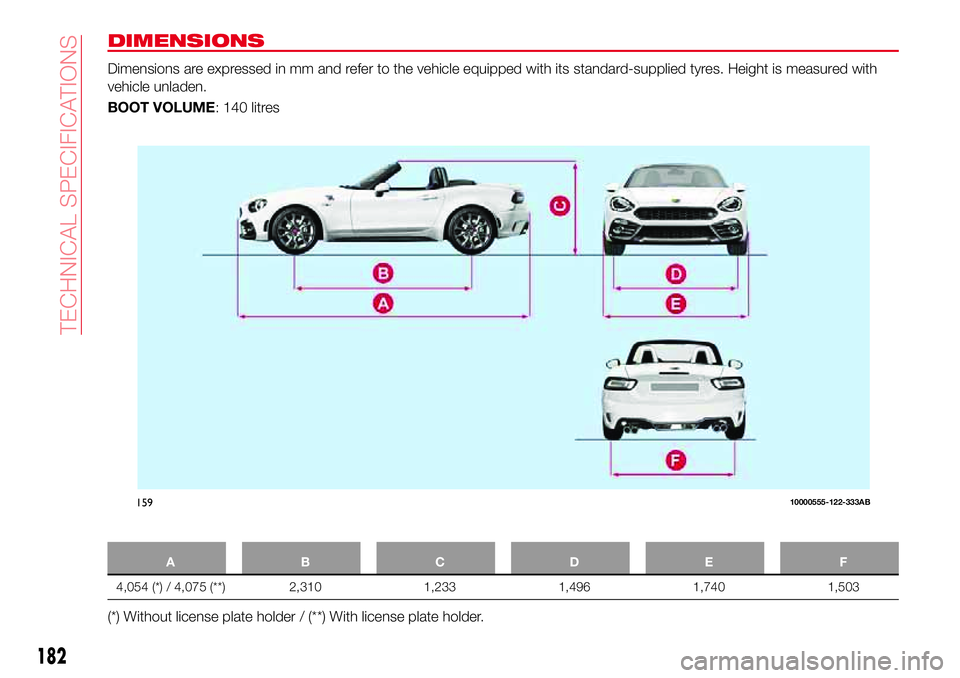 TECHNICAL SPECIFICATIONS

DIMENSIONS

Dimensions are expressed in mm and refer to the vehicle equipped with its standard-supplied tyres. Height is measured with vehicle unladen.

BOOT VOLUME: 140 litres

C

B

A

D

E

F

159

10000555-122-333AB

| A | B | C | D | E | F |
|---|---|---|---|---|---|
| 4,054 (*) / 4,075 (**) | 2,310 | 1,233 | 1,496 | 1,740 | 1,503 |

(*) Without license plate holder / (**) With license plate holder.

182

carmanualsonline.info