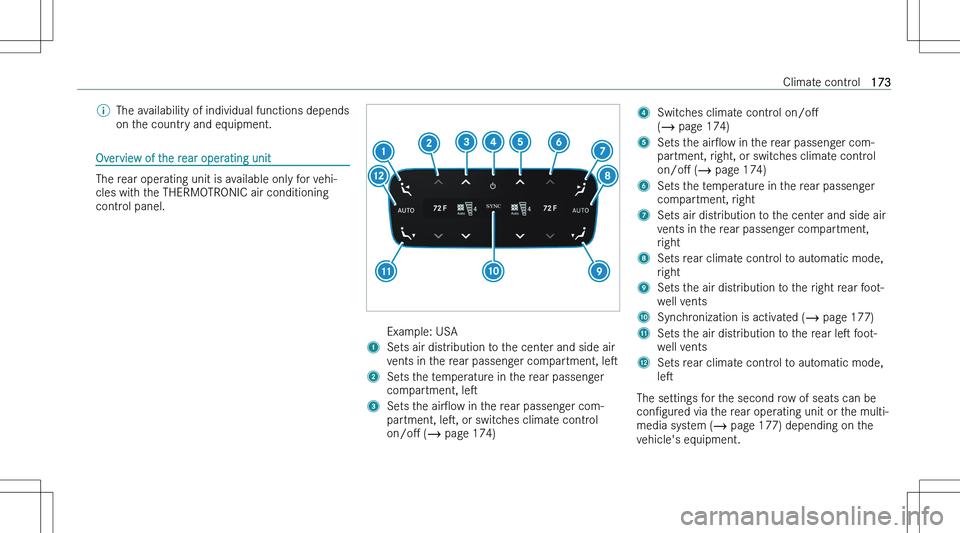 Climate control 173

The availability of individual functions depends on the country and equipment.

Overview of the rear operating unit

The rear operating unit is available only for vehicles with the THERMOTRONIC air conditioning control panel.

1 2 3 4 5 6 7 8 9 10 11 12

AUTO 72 F Auto 4 SYNC Auto 4 72 F AUTO

Example: USA

1 Sets air distribution to the center and side air vents in the rear passenger compartment, left

2 Sets the temperature in the rear passenger compartment, left

3 Sets the airflow in the rear passenger compartment, left, or switches climate control on/off (→ page 174)

4 Switches climate control on/off (→ page 174)

5 Sets the airflow in the rear passenger compartment, right, or switches climate control on/off (→ page 174)

6 Sets the temperature in the rear passenger compartment, right

7 Sets air distribution to the center and side air vents in the rear passenger compartment, right

8 Sets rear climate control to automatic mode, right

9 Sets the air distribution to the right rear footwell vents

10 Synchronization is activated (→ page 177)

11 Sets the air distribution to the rear left footwell vents

12 Sets rear climate control to automatic mode, left

The settings for the second row of seats can be configured via the rear operating unit or the multimedia system (→ page 177) depending on the vehicle's equipment.

carmanualsonline.info