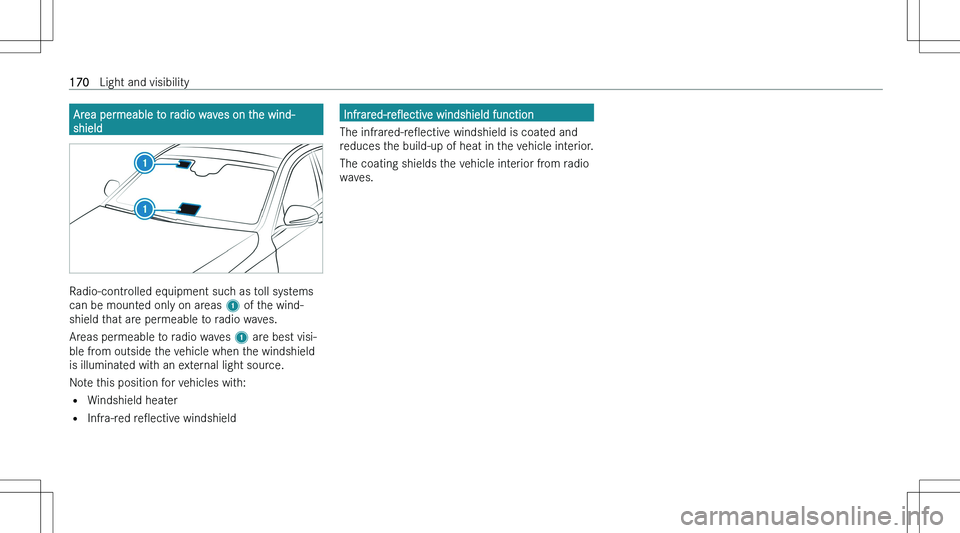 170 Light and visibility

Area permeable to radio waves on the windshield

1

1

Radio-controlled equipment such as toll systems can be mounted only on areas 1 of the windshield that are permeable to radio waves.

Areas permeable to radio waves 1 are best visible from outside the vehicle when the windshield is illuminated with an external light source.

Note this position for vehicles with:

• Windshield heater
• Infra-red reflective windshield

Infrared-reflective windshield function

The infrared-reflective windshield is coated and reduces the build-up of heat in the vehicle interior.

The coating shields the vehicle interior from radio waves.

carmanualsonline.info