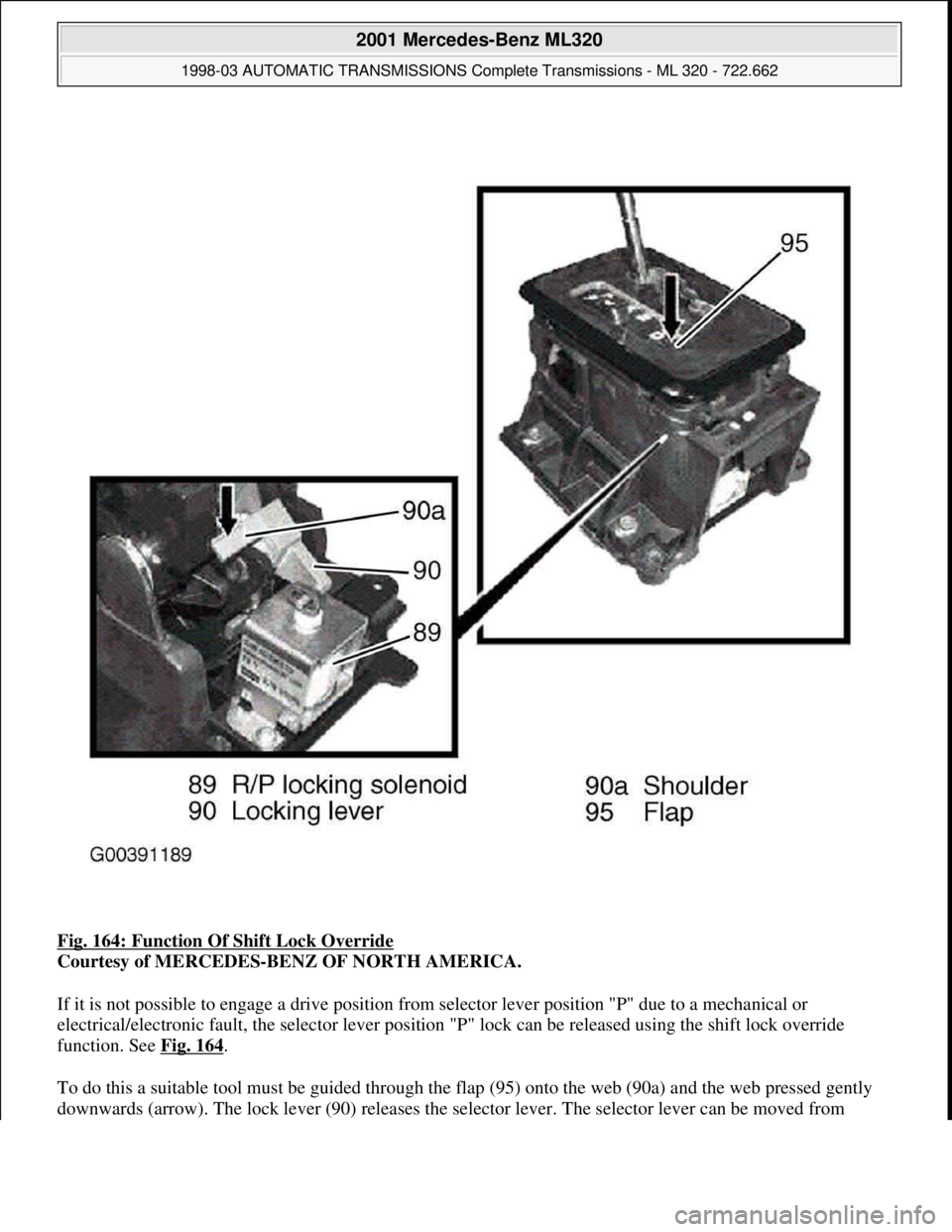 2001 Mercedes-Benz ML320

1998-03 AUTOMATIC TRANSMISSIONS Complete Transmissions - ML 320 - 722.662

95

90a

90

89

89 R/P locking solenoid
90 Locking lever

90a Shoulder
95 Flap

G00391189

Fig. 164: Function Of Shift Lock Override
Courtesy of MERCEDES-BENZ OF NORTH AMERICA.

If it is not possible to engage a drive position from selector lever position "P" due to a mechanical or electrical/electronic fault, the selector lever position "P" lock can be released using the shift lock override function. See Fig. 164.

To do this a suitable tool must be guided through the flap (95) onto the web (90a) and the web pressed gently downwards (arrow). The lock lever (90) releases the selector lever. The selector lever can be moved from

carmanualsonline.info