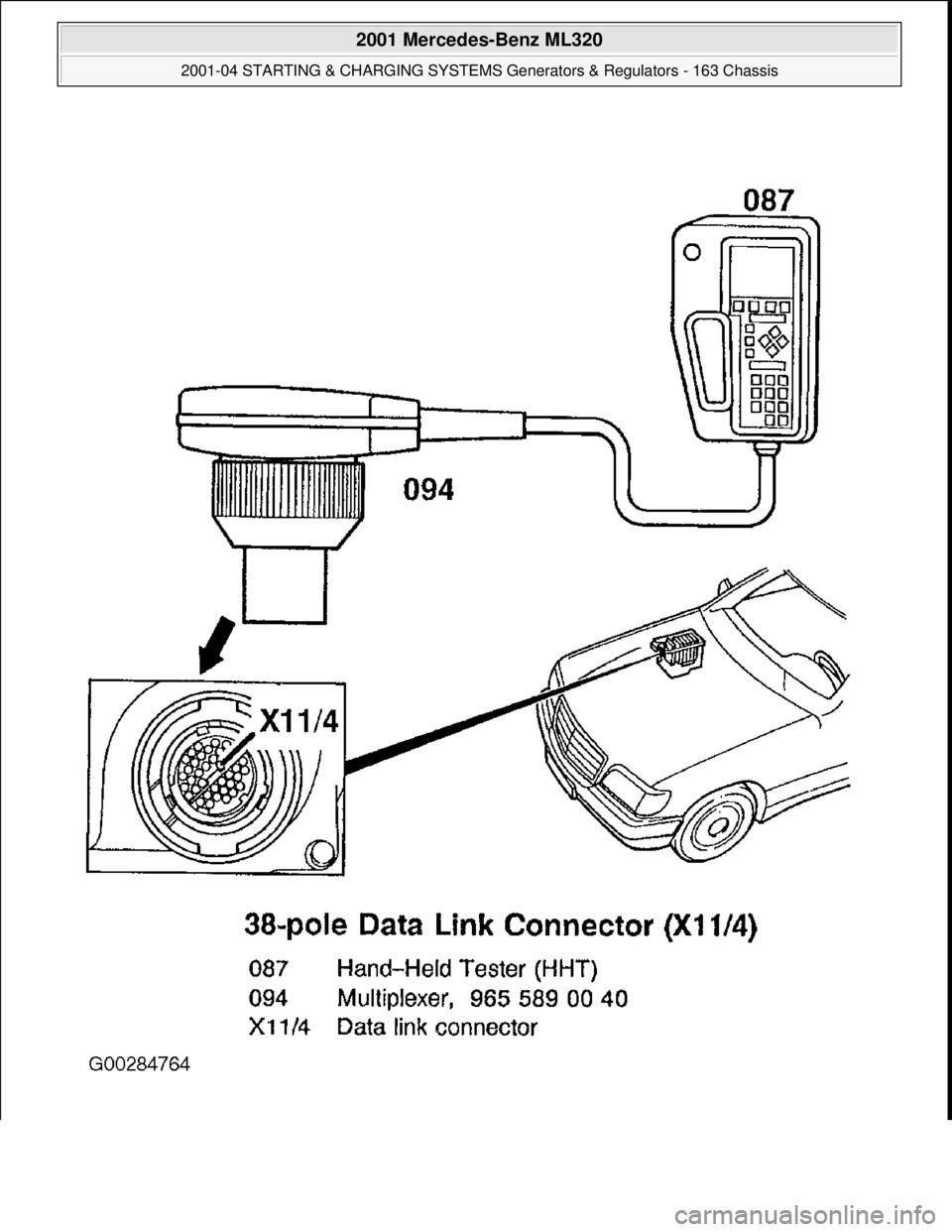 2001 Mercedes-Benz ML320

2001-04 STARTING & CHARGING SYSTEMS Generators & Regulators - 163 Chassis

087

094

X11/4

38-pole Data Link Connector (X11/4)

087 Hand-Held Tester (HHT)
094 Multiplexer, 965 589 00 40
X11/4 Data link connector

G00284764

carmanualsonline.info